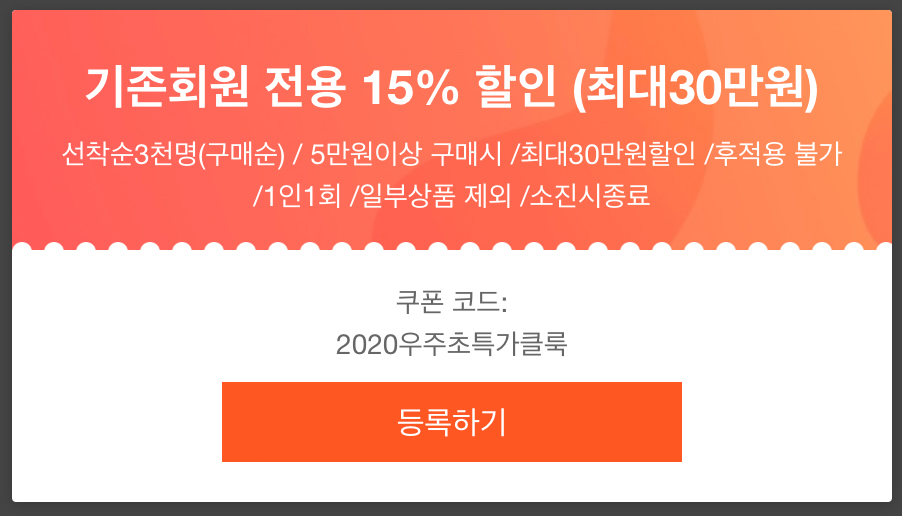 기존회원 전용 15% 할인 (최대30만원)

선착순3천명(구매순) / 5만원이상 구매시 /최대30만원할인 /후적용 불가 /1인1회 /일부상품 제외 /소진시종료

쿠폰 코드:
2020우주초특가클룩

등록하기