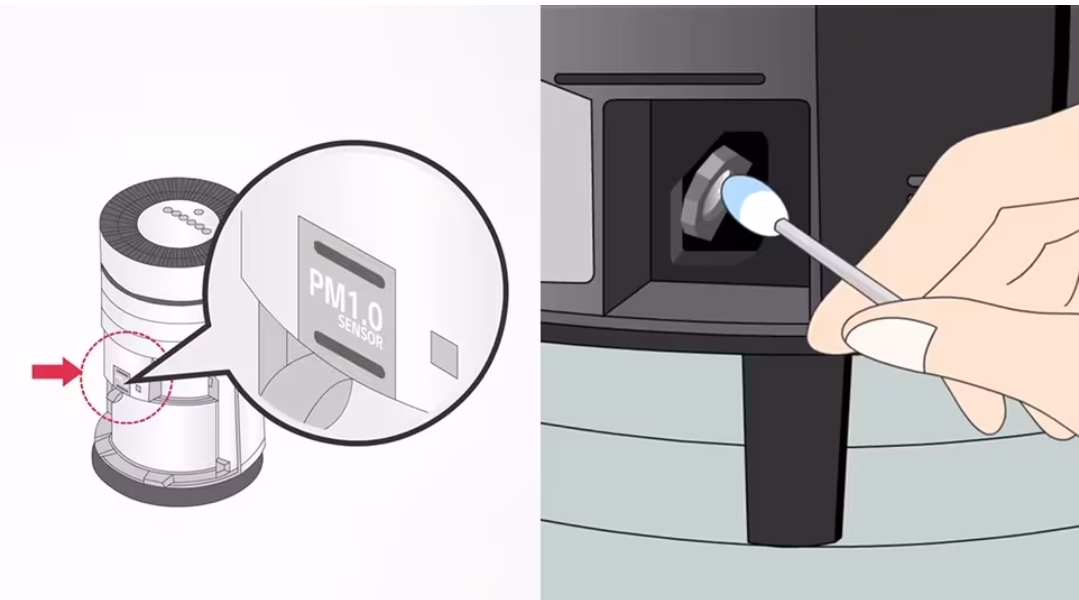 PM1.0
SENSOR