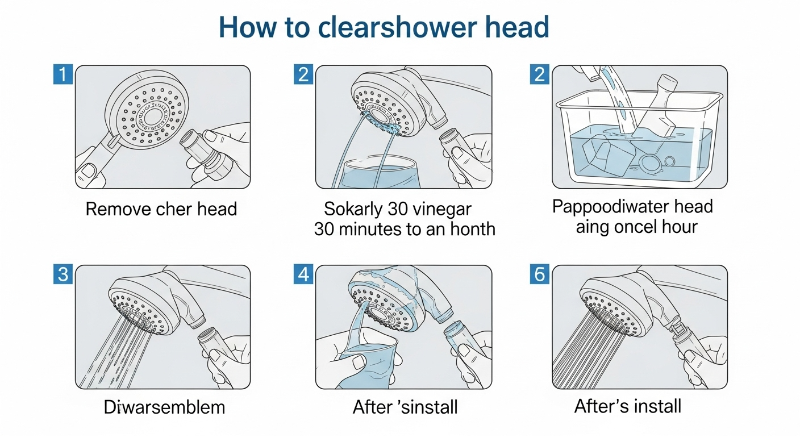 How to clearshower head

1

Remove cher head

2

Sokarly 30 vinegar 30 minutes to an honth

2

Pappoodiwater head aing oncel hour

3

Diwarsemblem

4

After 'sinstall

6

After's install