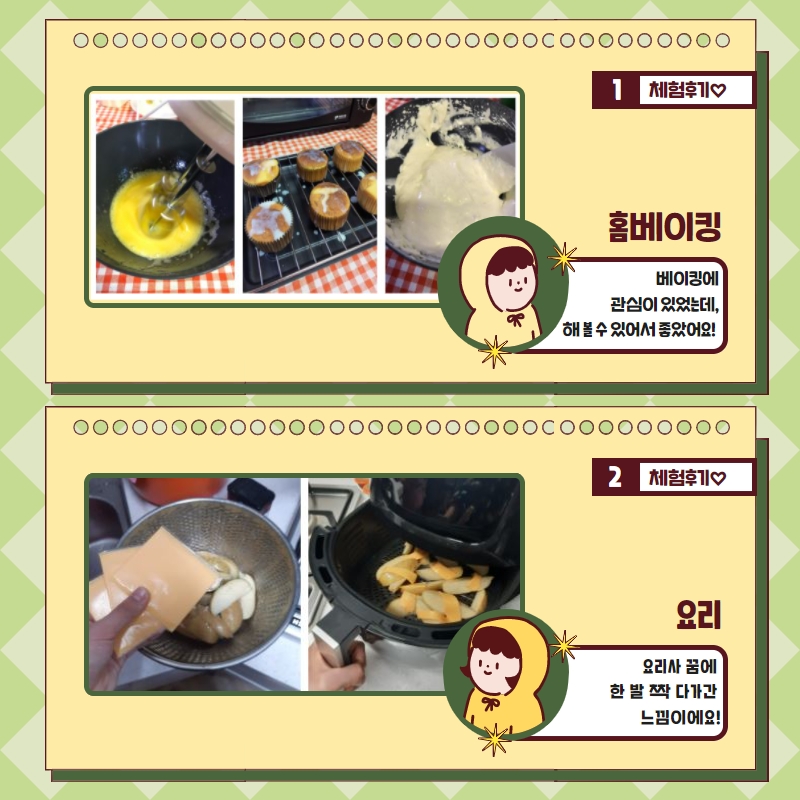 1 체험후기♡

홈베이킹

베이킹에 관심이 있었는데, 해 볼 수 있어서 좋았어요!

2 체험후기♡

요리

요리사 꿈에 한 발 짝 다가간 느낌이에요!