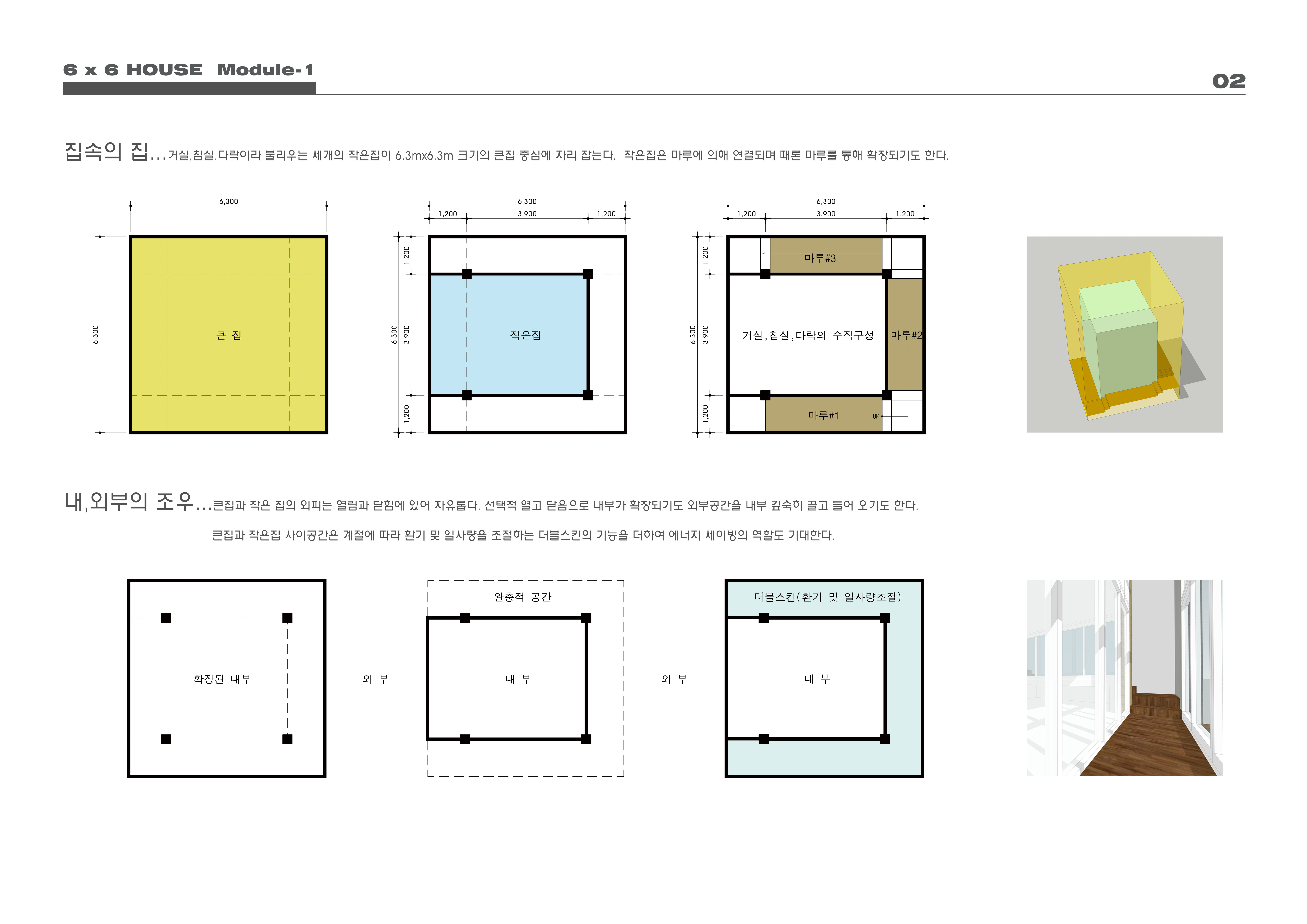 6 x 6 HOUSE Module-1

02

집속의 집...거실,침실,다락이라 불리우는 세개의 작은집이 6.3mx6.3m 크기의 큰집 중심에 자리 잡는다. 작은집은 마루에 의해 연결되며 때론 마루를 통해 확장되기도 한다.

6,300
6,300
큰 집

6,300
1,200 3,900 1,200
6,300
1,200 3,900 1,200
작은집

6,300
1,200 3,900 1,200
6,300
1,200 3,900 1,200
마루#3
거실,침실,다락의 수직구성
마루#2
마루#1
UP

내,외부의 조우...큰집과 작은 집의 외피는 열림과 닫힘에 있어 자유롭다. 선택적 열고 닫음으로 내부가 확장되기도 외부공간을 내부 깊숙히 끌고 들어 오기도 한다.

큰집과 작은집 사이공간은 계절에 따라 환기 및 일사량을 조절하는 더블스킨의 기능을 더하여 에너지 세이빙의 역할도 기대한다.

확장된 내부

외 부

완충적 공간
내 부

외 부

더블스킨(환기 및 일사량조절)
내 부