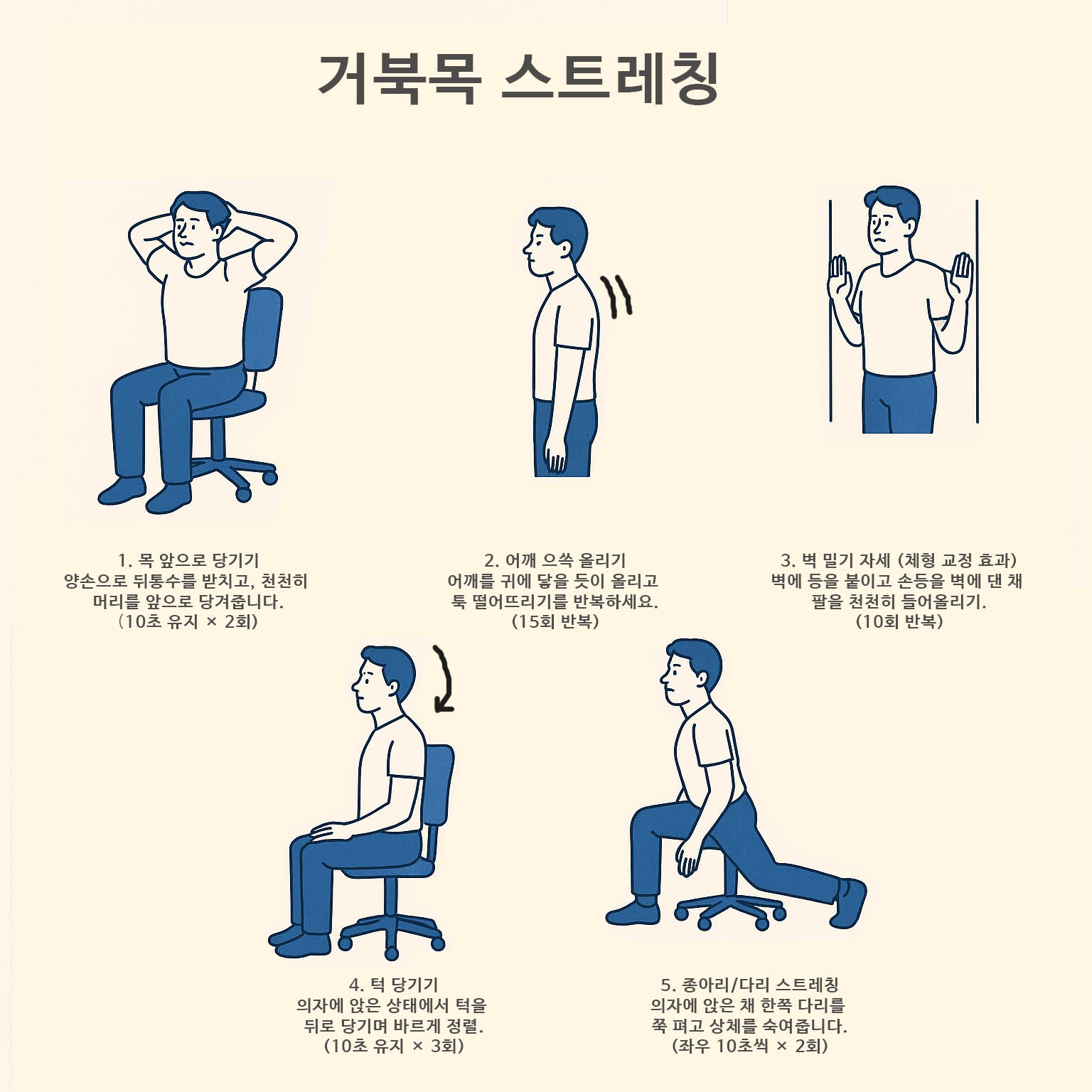 거북목 스트레칭

1. 목 앞으로 당기기
양손으로 뒤통수를 받치고, 천천히 머리를 앞으로 당겨줍니다.
(10초 유지 × 2회)

2. 어깨 으쓱 올리기
어깨를 귀에 닿을 듯이 올리고 툭 떨어뜨리기를 반복하세요.
(15회 반복)

3. 벽 밀기 자세 (체형 교정 효과)
벽에 등을 붙이고 손등을 벽에 댄 채 팔을 천천히 들어올리기.
(10회 반복)

4. 턱 당기기
의자에 앉은 상태에서 턱을 뒤로 당기며 바르게 정렬.
(10초 유지 × 3회)

5. 종아리/다리 스트레칭
의자에 앉은 채 한쪽 다리를 쭉 펴고 상체를 숙여줍니다.
(좌우 10초씩 × 2회)