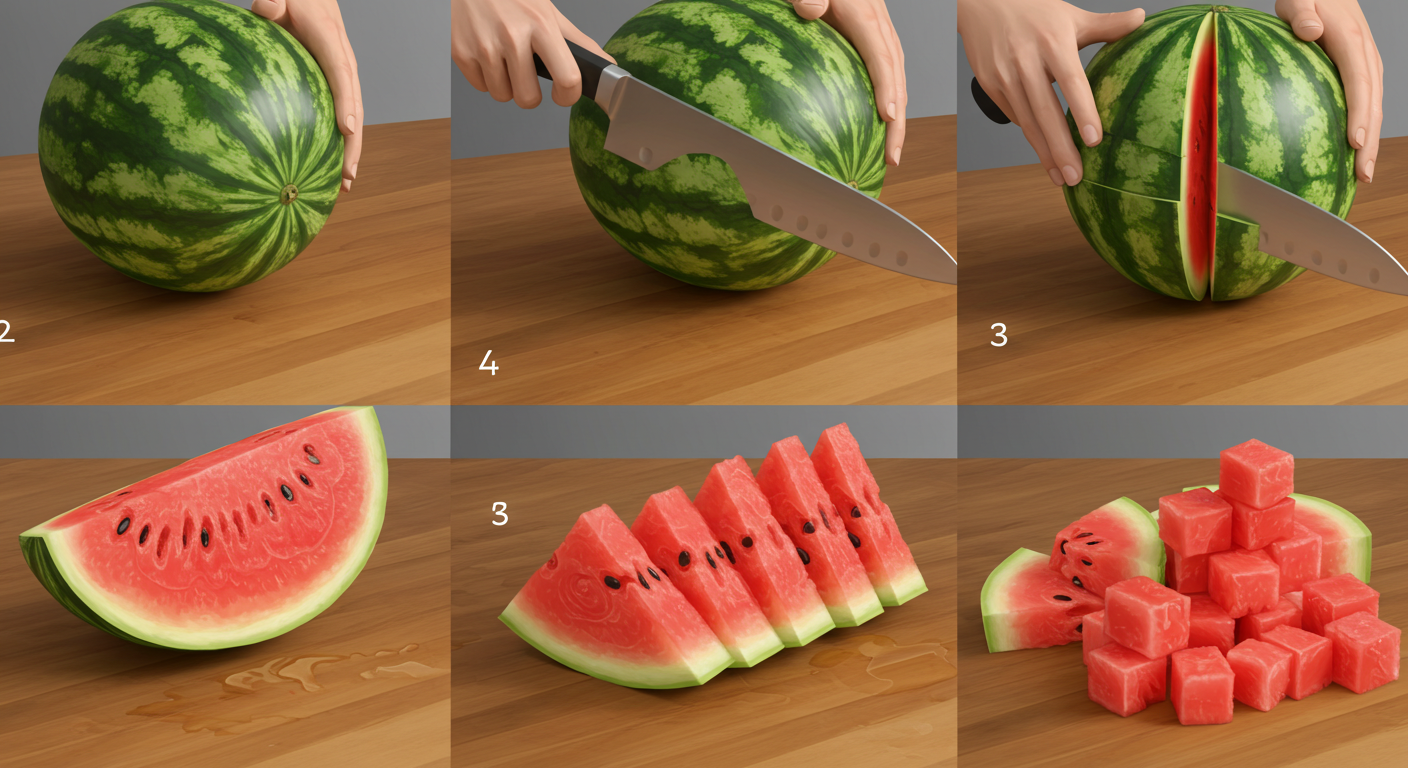 2

4

3

3