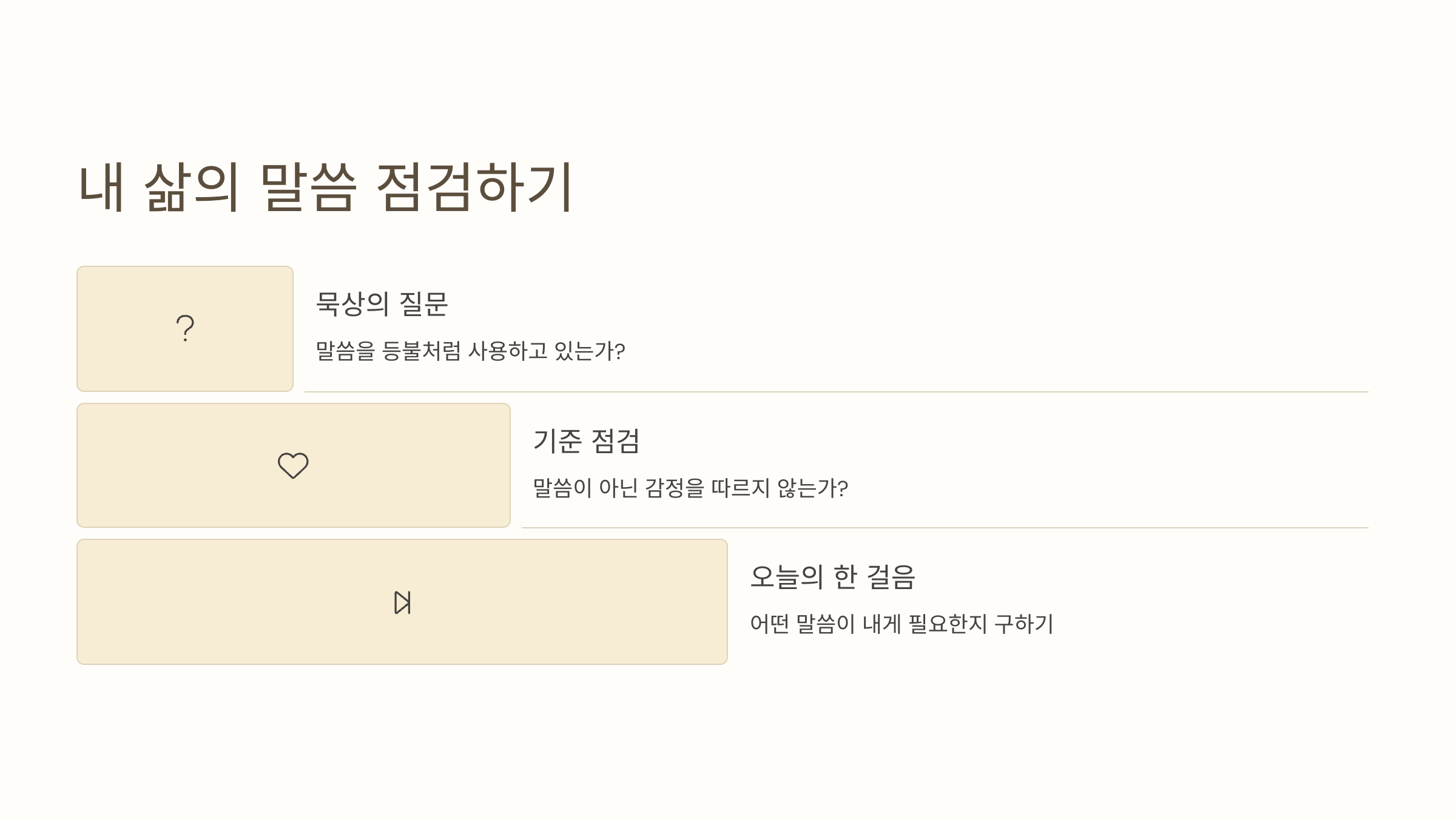 내 삶의 말씀 점검하기

?

묵상의 질문

말씀을 등불처럼 사용하고 있는가?

기준 점검

말씀이 아닌 감정을 따르지 않는가?

오늘의 한 걸음

어떤 말씀이 내게 필요한지 구하기