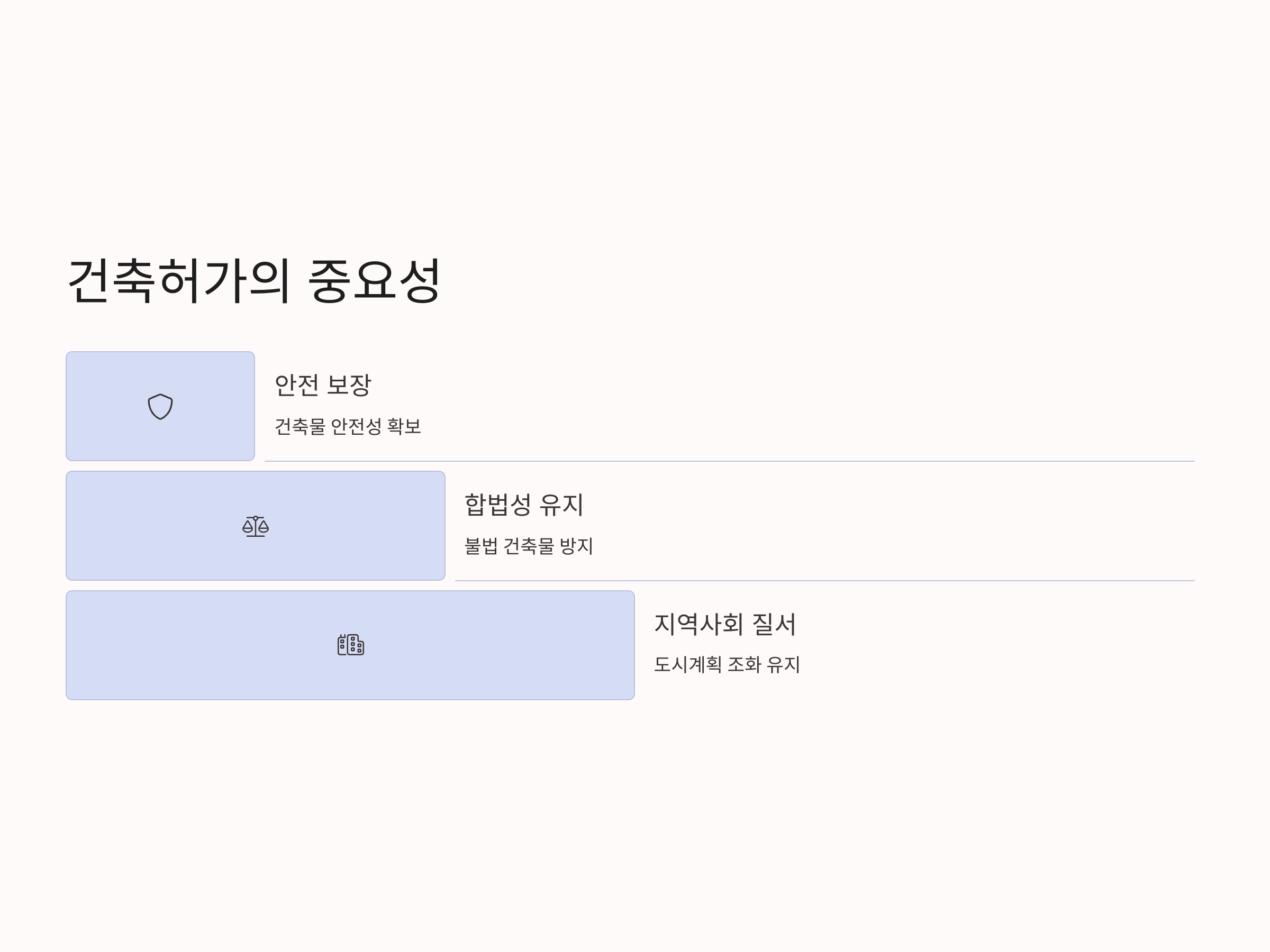 건축허가의 중요성

안전 보장

건축물 안전성 확보

합법성 유지

불법 건축물 방지

지역사회 질서

도시계획 조화 유지