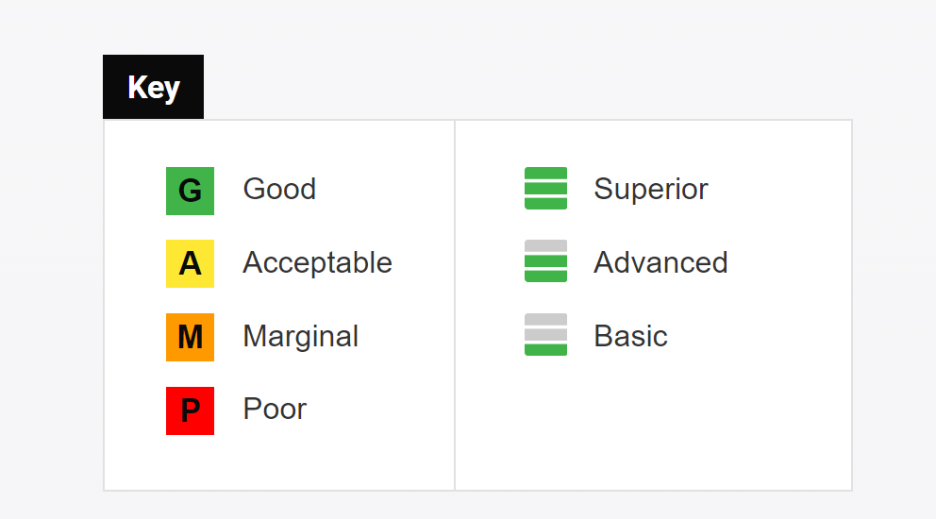 Key

G Good

A Acceptable

M Marginal

P Poor

Superior

Advanced

Basic