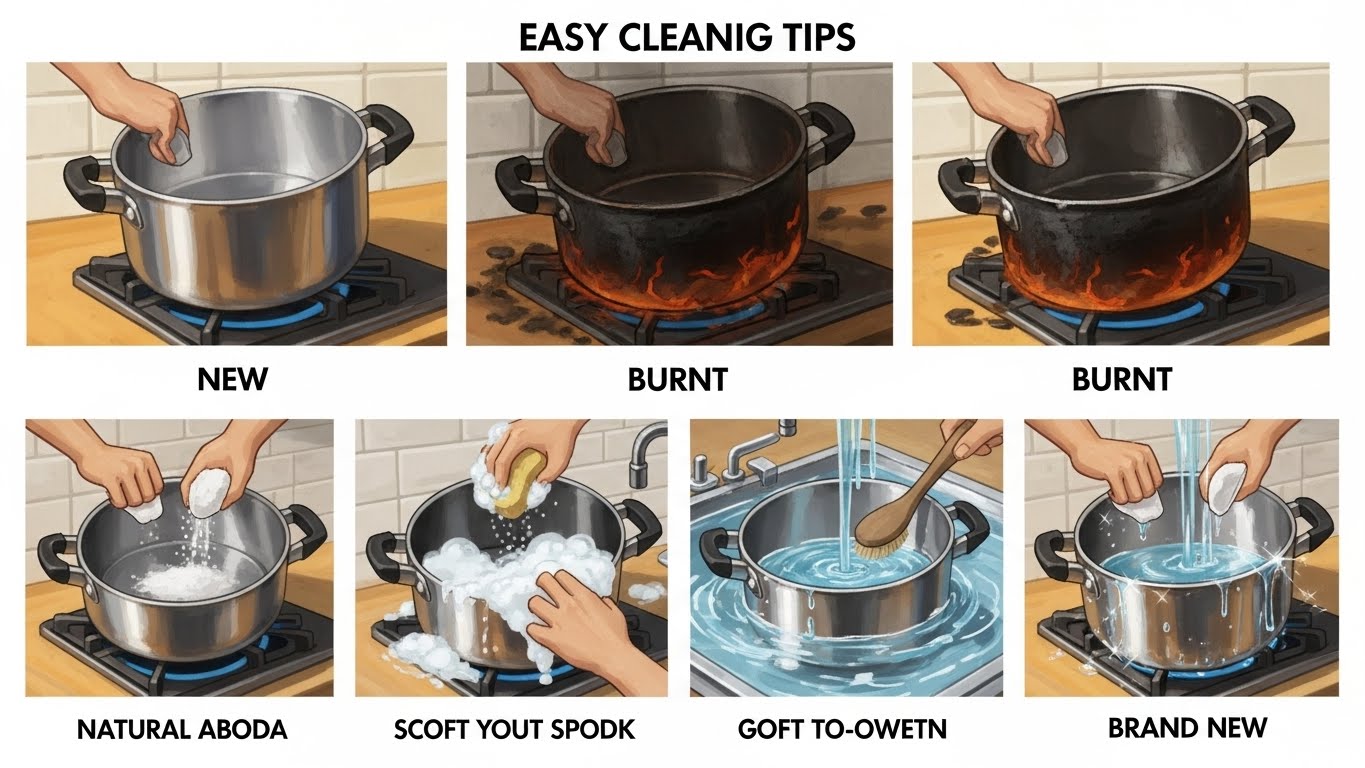 EASY CLEANIG TIPS

NEW

BURNT

BURNT

NATURAL ABODA

SCOFT YOUT SPODK

GOFT TO-OWETN

BRAND NEW