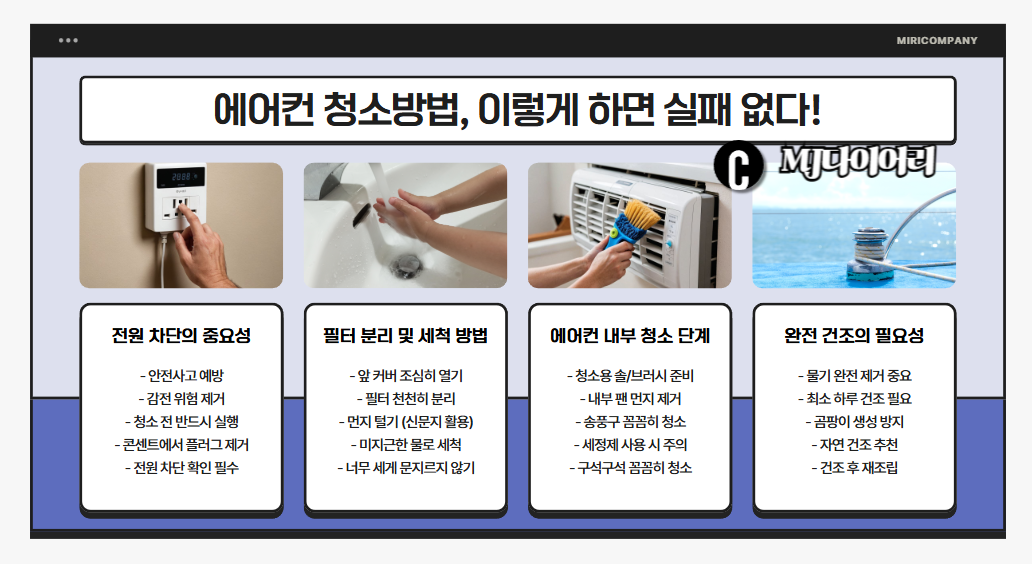 MIRICOMPANY

에어컨 청소방법, 이렇게 하면 실패 없다!

C MJ다이어리

전원 차단의 중요성

- 안전사고 예방
- 감전 위험 제거
- 청소 전 반드시 실행
- 콘센트에서 플러그 제거
- 전원 차단 확인 필수

필터 분리 및 세척 방법

- 앞 커버 조심히 열기
- 필터 천천히 분리
- 먼지 털기 (신문지 활용)
- 미지근한 물로 세척
- 너무 세게 문지르지 않기

에어컨 내부 청소 단계

- 청소용 솔/브러시 준비
- 내부 팬 먼지 제거
- 송풍구 꼼꼼히 청소
- 세정제 사용 시 주의
- 구석구석 꼼꼼히 청소

완전 건조의 필요성

- 물기 완전 제거 중요
- 최소 하루 건조 필요
- 곰팡이 생성 방지
- 자연 건조 추천
- 건조 후 재조립