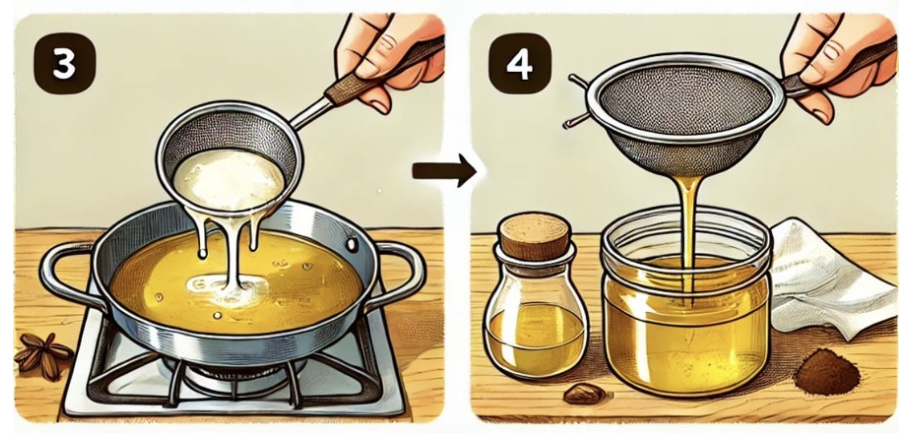 3

4