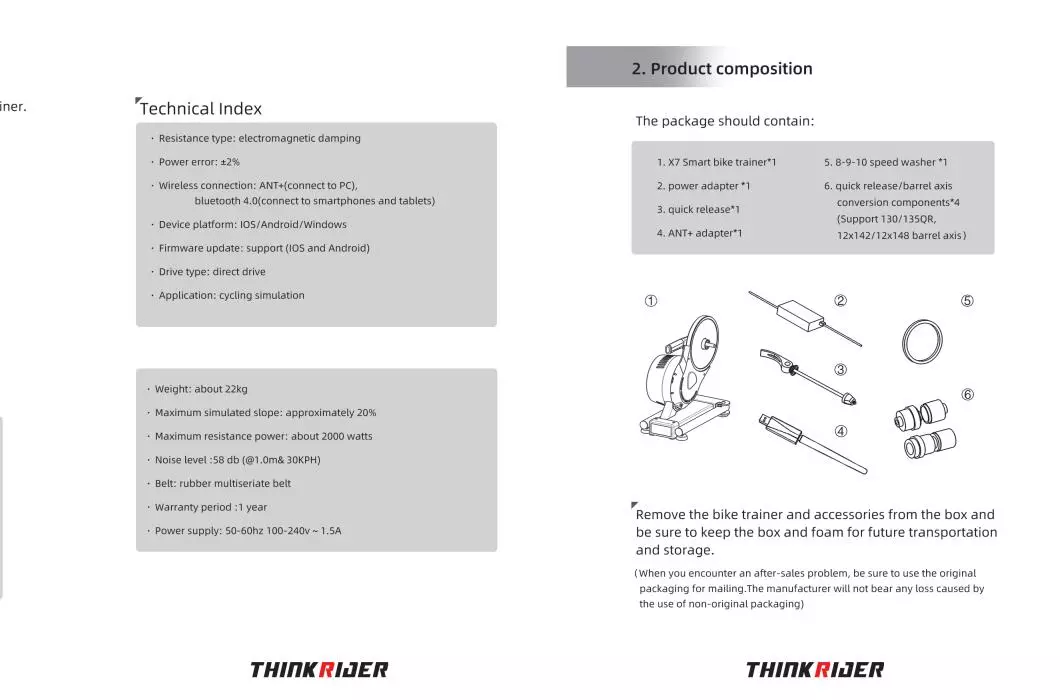 iner.

Technical Index

· Resistance type: electromagnetic damping

· Power error: ±2%

· Wireless connection: ANT+(connect to PC), bluetooth 4.0(connect to smartphones and tablets)

· Device platform: IOS/Android/Windows

· Firmware update: support (IOS and Android)

· Drive type: direct drive

· Application: cycling simulation

· Weight: about 22kg

· Maximum simulated slope: approximately 20%

· Maximum resistance power: about 2000 watts

· Noise level :58 db (@1.0m& 30KPH)

· Belt: rubber multiseriate belt

· Warranty period :1 year

· Power supply: 50-60hz 100-240v ~ 1.5A

THINKRIDER

2. Product composition

The package should contain:

1. X7 Smart bike trainer*1
2. power adapter *1
3. quick release*1
4. ANT+ adapter*1

5. 8-9-10 speed washer *1
6. quick release/barrel axis conversion components*4 (Support 130/135QR, 12x142/12x148 barrel axis)

①
②
③
④
⑤
⑥

Remove the bike trainer and accessories from the box and be sure to keep the box and foam for future transportation and storage.

(When you encounter an after-sales problem, be sure to use the original packaging for mailing.The manufacturer will not bear any loss caused by the use of non-original packaging)

THINKRIDER