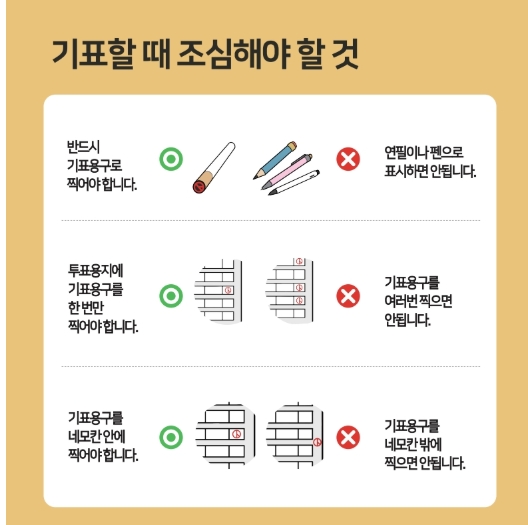 기표할 때 조심해야 할 것

반드시 기표용구로 찍어야 합니다.

연필이나 펜으로 표시하면 안됩니다.

투표용지에 기표용구를 한 번만 찍어야 합니다.

기표용구를 여러번 찍으면 안됩니다.

기표용구를 네모칸 안에 찍어야 합니다.

기표용구를 네모칸 밖에 찍으면 안됩니다.