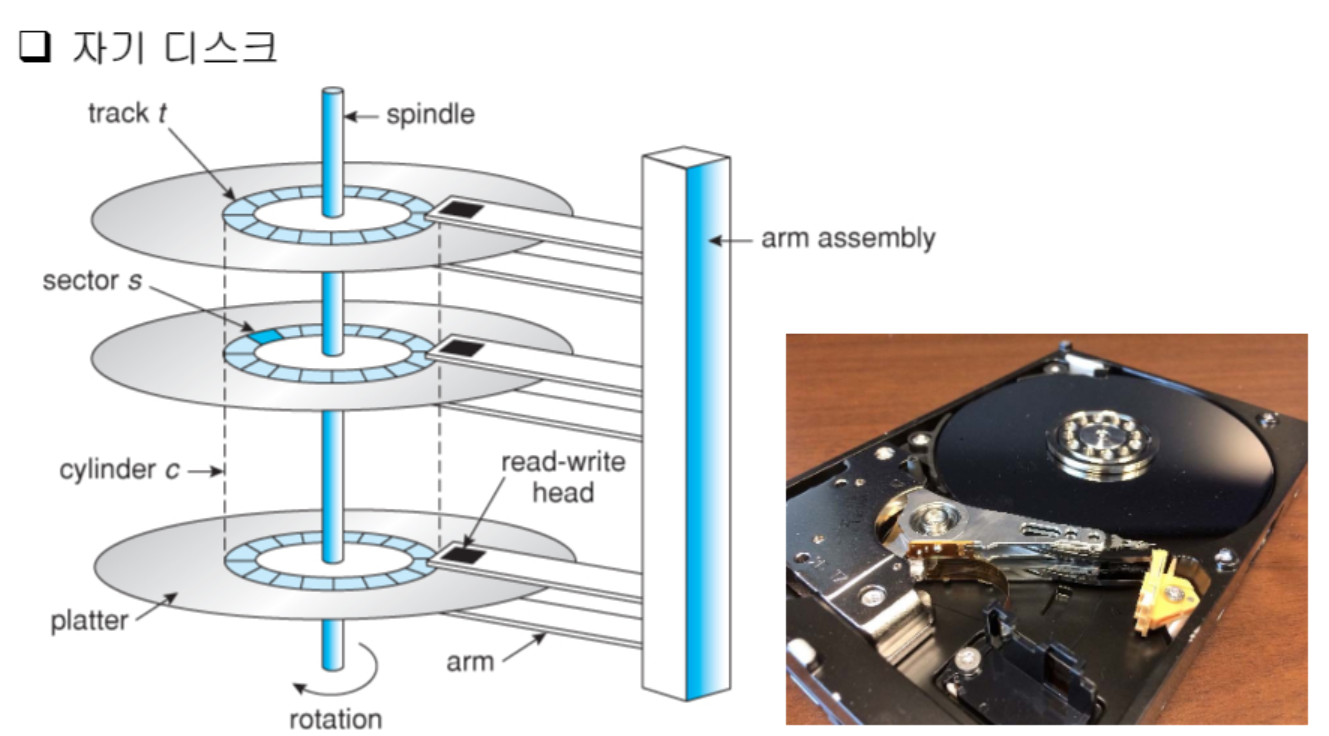 ❑ 자기 디스크

track $t$

spindle

arm assembly

sector $s$

cylinder $c$

read-write head

platter

arm

rotation