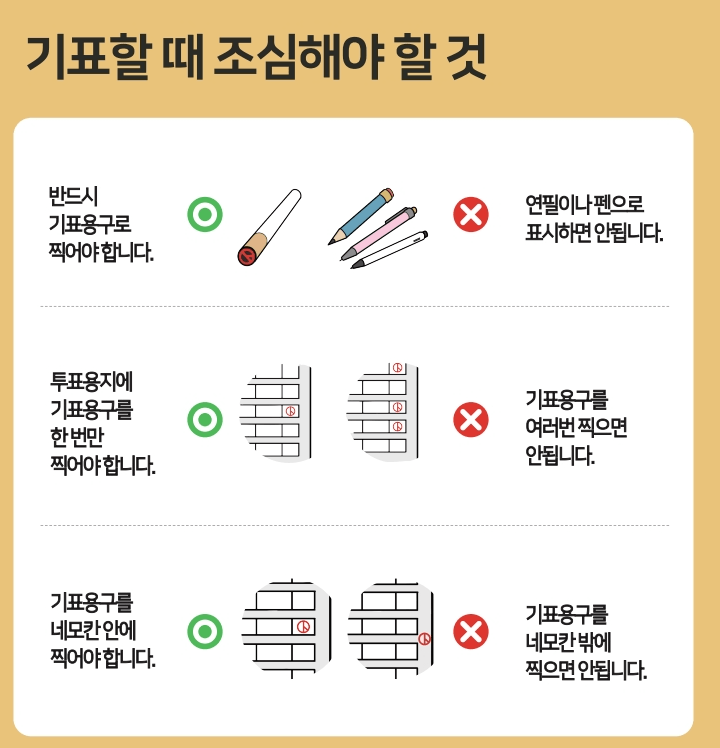 기표할 때 조심해야 할 것

반드시 기표용구로 찍어야 합니다.

연필이나 펜으로 표시하면 안됩니다.

투표용지에 기표용구를 한 번만 찍어야 합니다.

기표용구를 여러번 찍으면 안됩니다.

기표용구를 네모칸 안에 찍어야 합니다.

기표용구를 네모칸 밖에 찍으면 안됩니다.