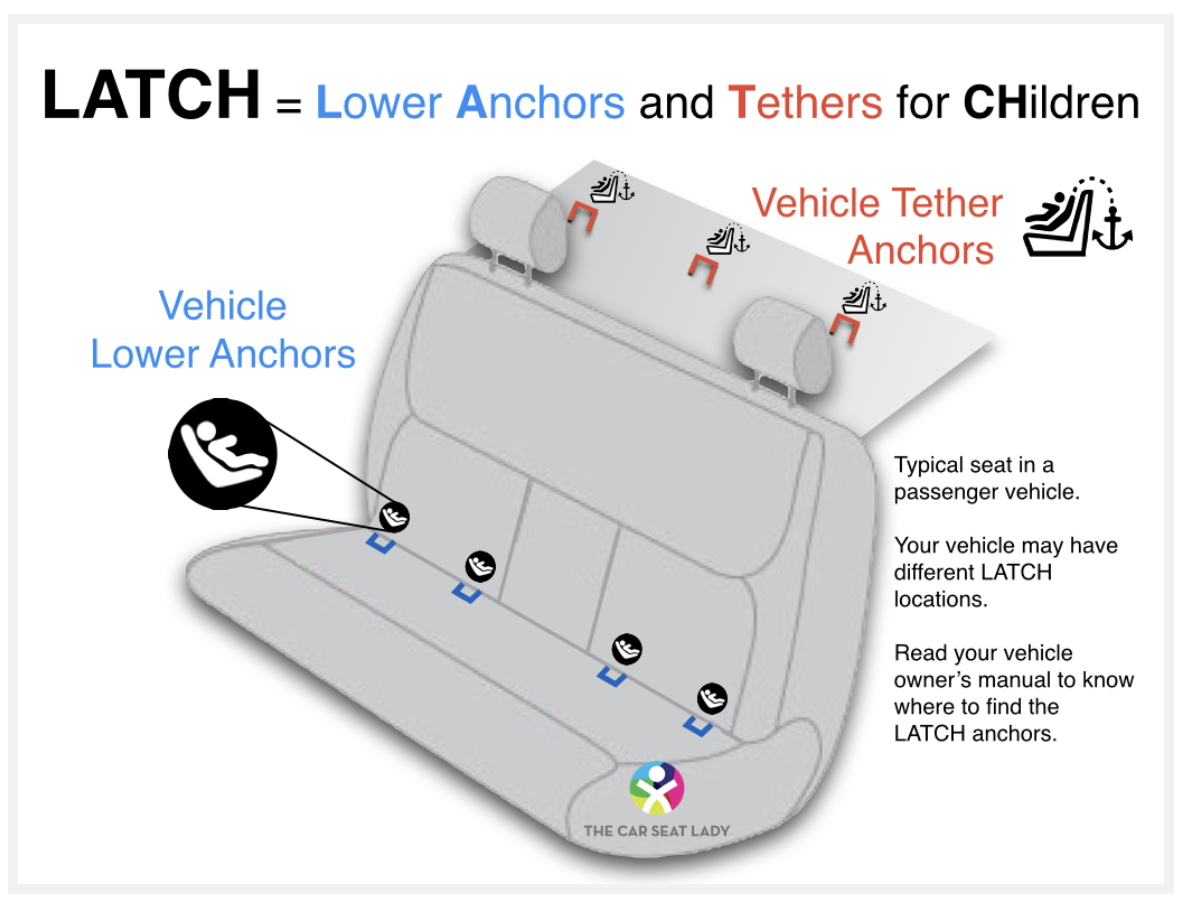 LATCH = Lower Anchors and Tethers for CHildren

Vehicle Tether Anchors

Vehicle Lower Anchors

Typical seat in a passenger vehicle.

Your vehicle may have different LATCH locations.

Read your vehicle owner's manual to know where to find the LATCH anchors.

THE CAR SEAT LADY