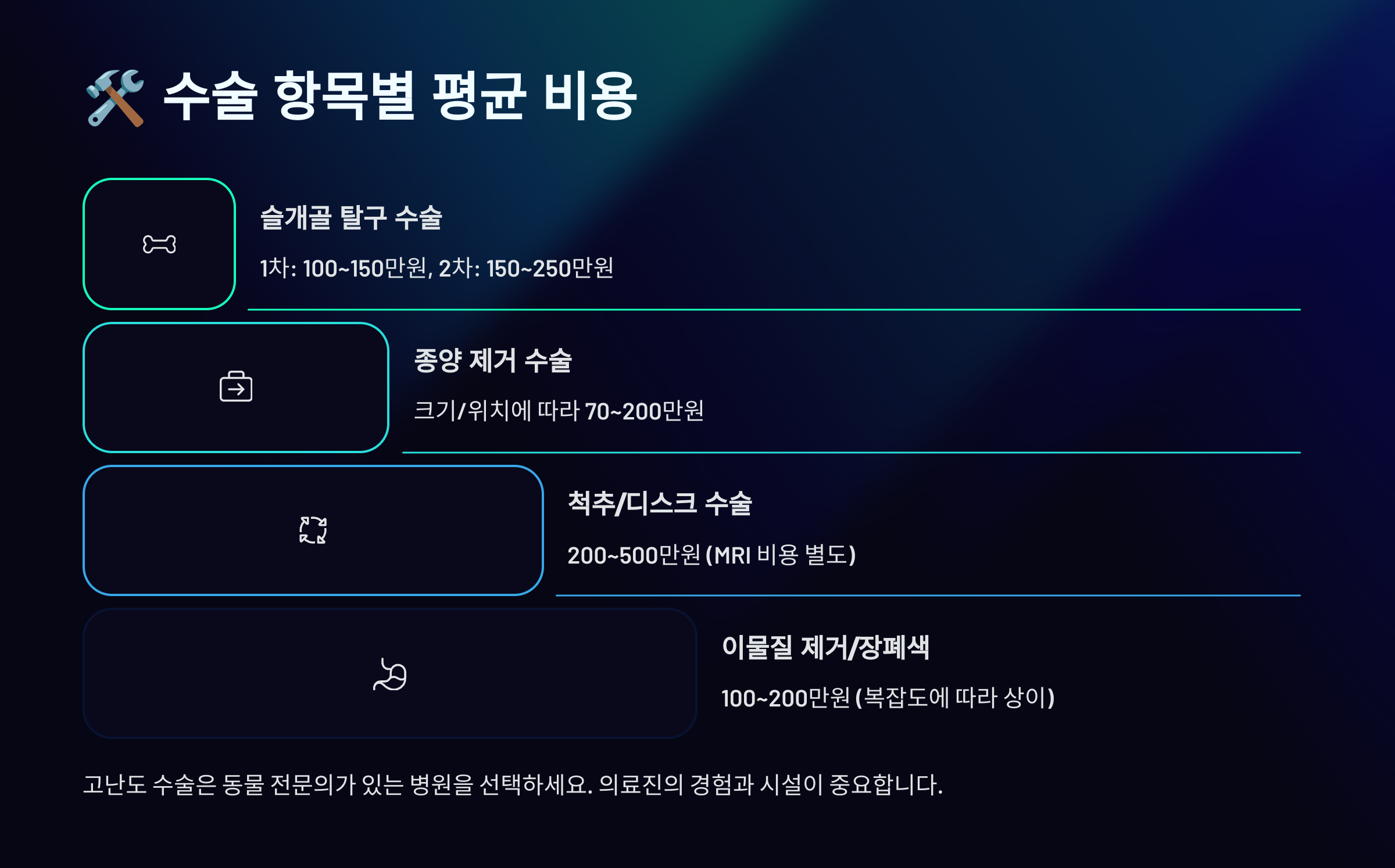 🛠️ 수술 항목별 평균 비용

슬개골 탈구 수술

1차: 100~150만원, 2차: 150~250만원

종양 제거 수술

크기/위치에 따라 70~200만원

척추/디스크 수술

200~500만원 (MRI 비용 별도)

이물질 제거/장폐색

100~200만원 (복잡도에 따라 상이)

고난도 수술은 동물 전문의가 있는 병원을 선택하세요. 의료진의 경험과 시설이 중요합니다.