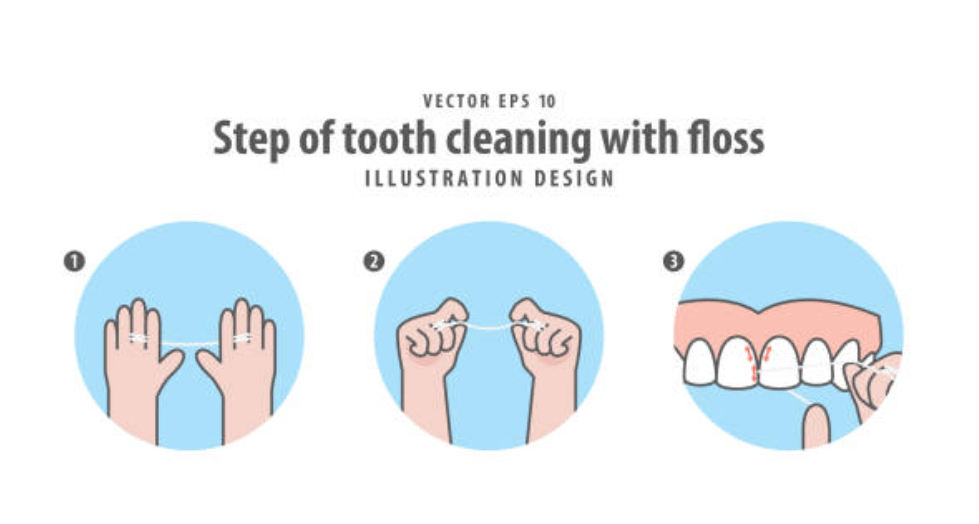 VECTOR EPS 10
Step of tooth cleaning with floss
ILLUSTRATION DESIGN

1

2

3