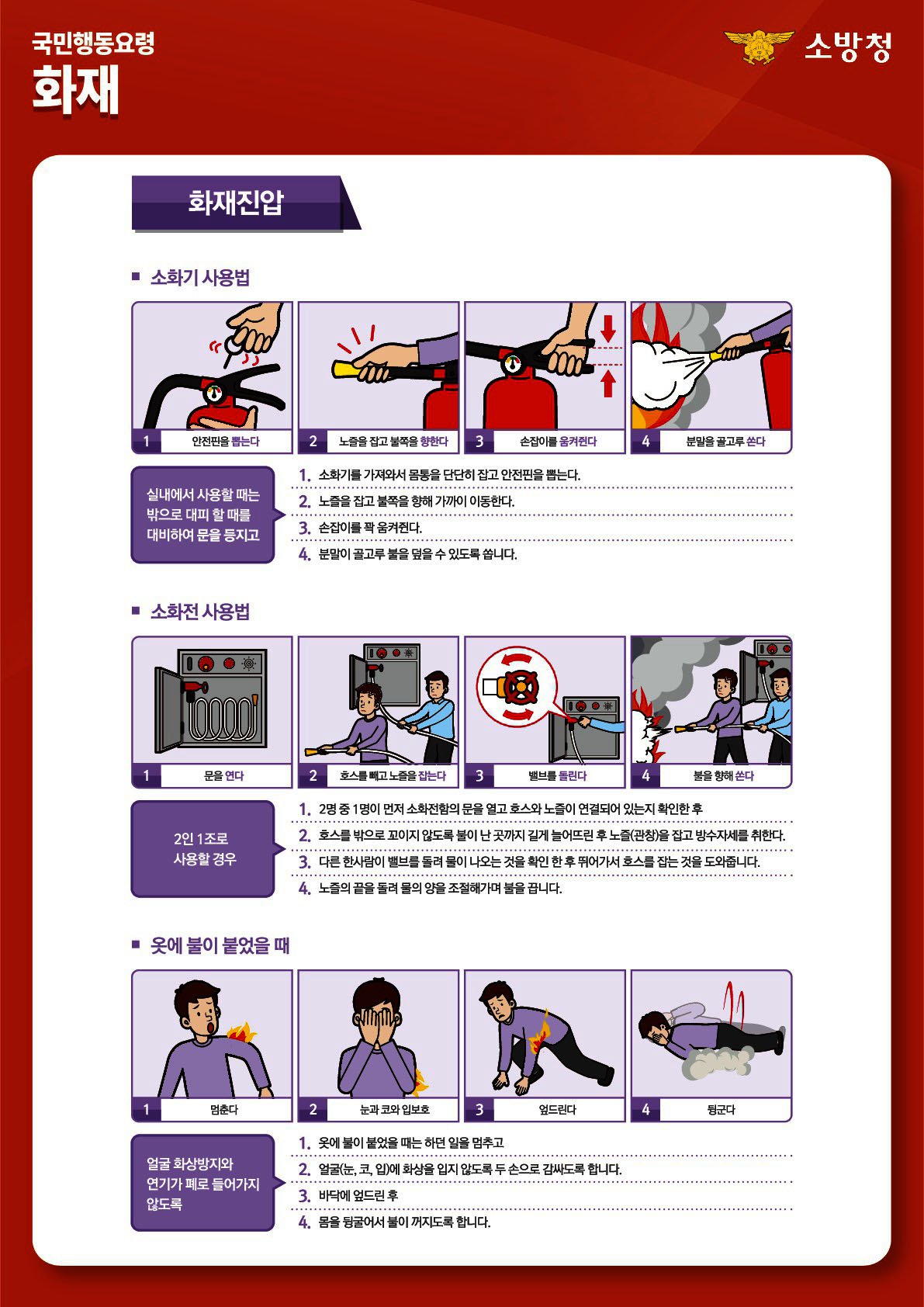 국민행동요령
화재

소방청

화재진압

■ 소화기 사용법

1 안전핀을 뽑는다
2 노즐을 잡고 불쪽을 향한다
3 손잡이를 움켜쥔다
4 분말을 골고루 쏜다

실내에서 사용할 때는 밖으로 대피 할 때를 대비하여 문을 등지고

1. 소화기를 가져와서 몸통을 단단히 잡고 안전핀을 뽑는다.
2. 노즐을 잡고 불쪽을 향해 가까이 이동한다.
3. 손잡이를 꽉 움켜쥔다.
4. 분말이 골고루 불을 덮을 수 있도록 쏩니다.

■ 소화전 사용법

1 문을 연다
2 호스를 빼고 노즐을 잡는다
3 밸브를 돌린다
4 불을 향해 쏜다

2인 1조로 사용할 경우

1. 2명 중 1명이 먼저 소화전함의 문을 열고 호스와 노즐이 연결되어 있는지 확인한 후
2. 호스를 밖으로 꼬이지 않도록 불이 난 곳까지 길게 늘어뜨린 후 노즐(관창)을 잡고 방수자세를 취한다.
3. 다른 한사람이 밸브를 돌려 물이 나오는 것을 확인 한 후 뛰어가서 호스를 잡는 것을 도와줍니다.
4. 노즐의 끝을 돌려 물의 양을 조절해가며 불을 끕니다.

■ 옷에 불이 붙었을 때

1 멈춘다
2 눈과 코와 입보호
3 엎드린다
4 뒹군다

얼굴 화상방지와 연기가 폐로 들어가지 않도록

1. 옷에 불이 붙었을 때는 하던 일을 멈추고
2. 얼굴(눈, 코, 입)에 화상을 입지 않도록 두 손으로 감싸도록 합니다.
3. 바닥에 엎드린 후
4. 몸을 뒹굴어서 불이 꺼지도록 합니다.