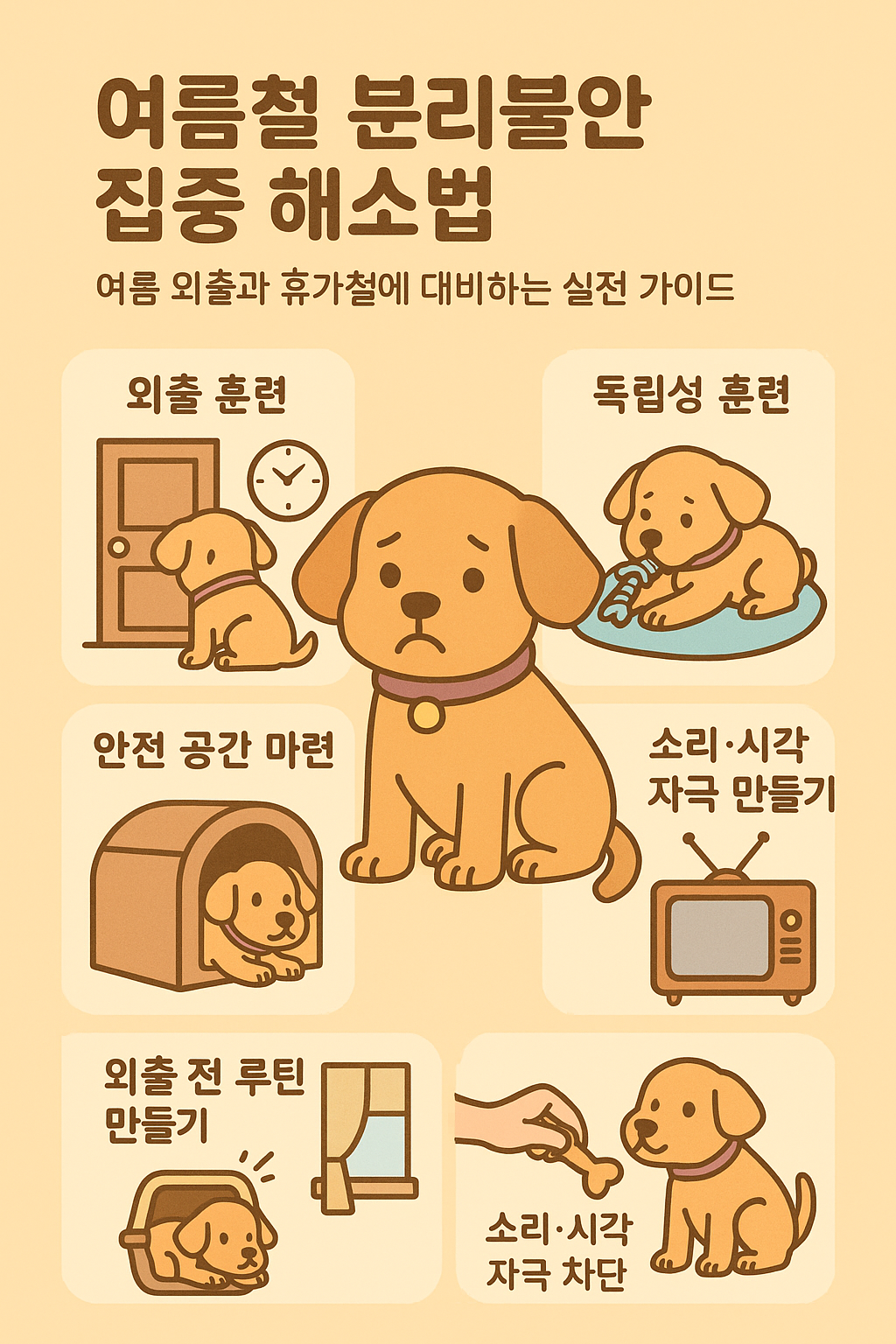 여름철 분리불안 집중 해소법

여름 외출과 휴가철에 대비하는 실전 가이드

외출 훈련

독립성 훈련

안전 공간 마련

소리·시각 자극 만들기

외출 전 루틴 만들기

소리·시각 자극 차단