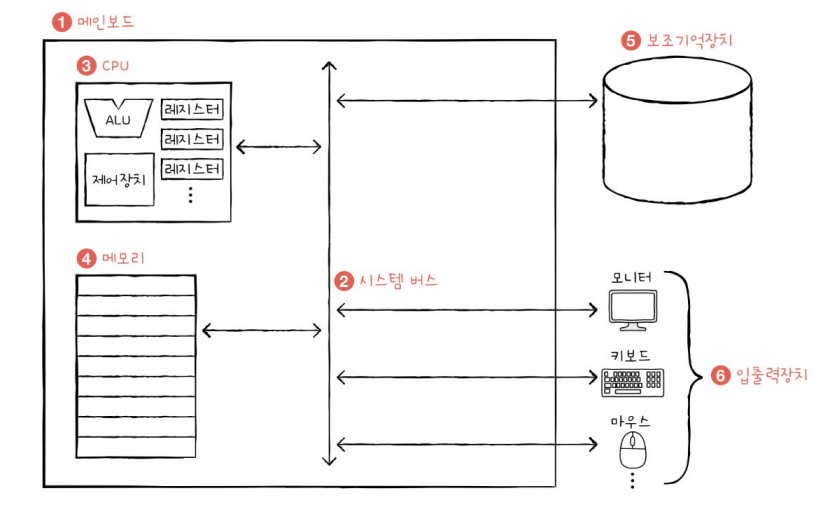 1 메인보드

3 CPU

ALU

레지스터

레지스터

레지스터

⋮

제어장치

4 메모리

2 시스템 버스

5 보조기억장치

모니터

키보드

마우스

⋮

6 입출력장치