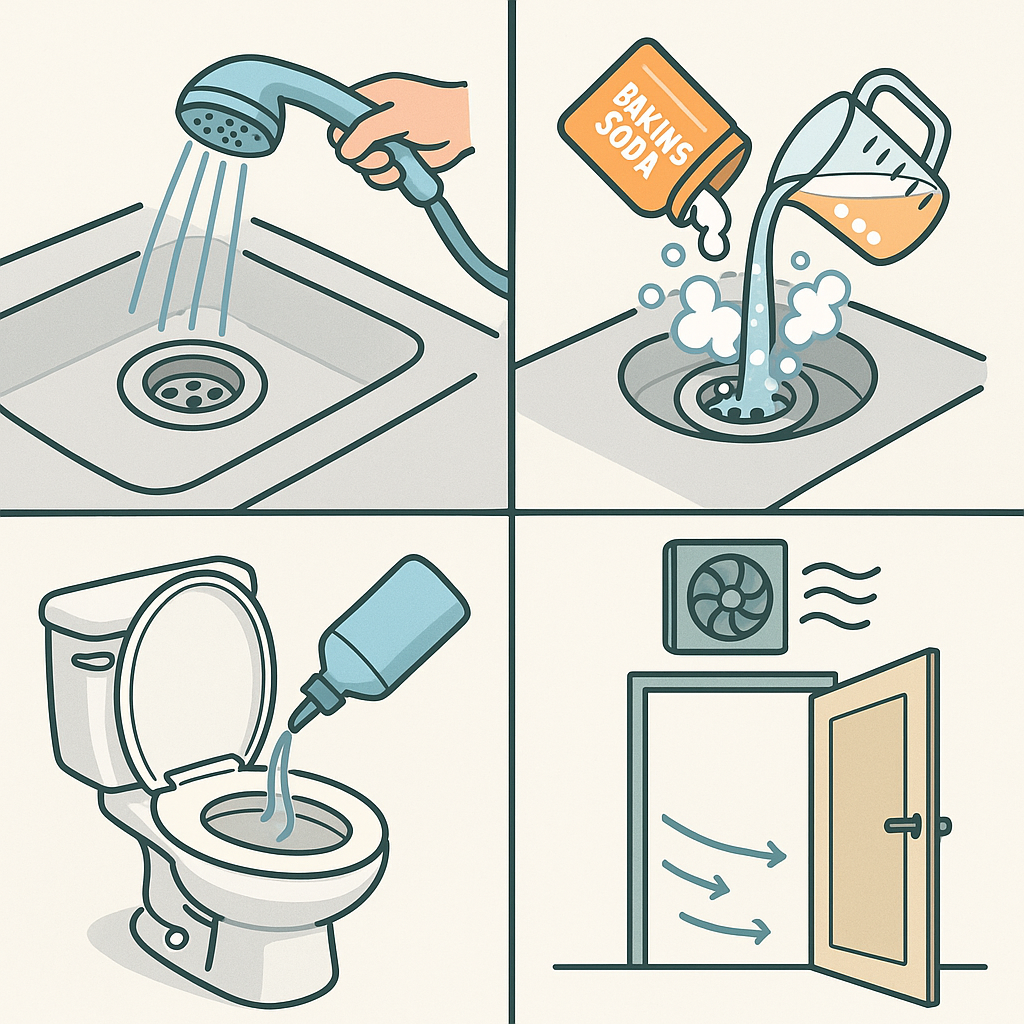 BAKINS SODA