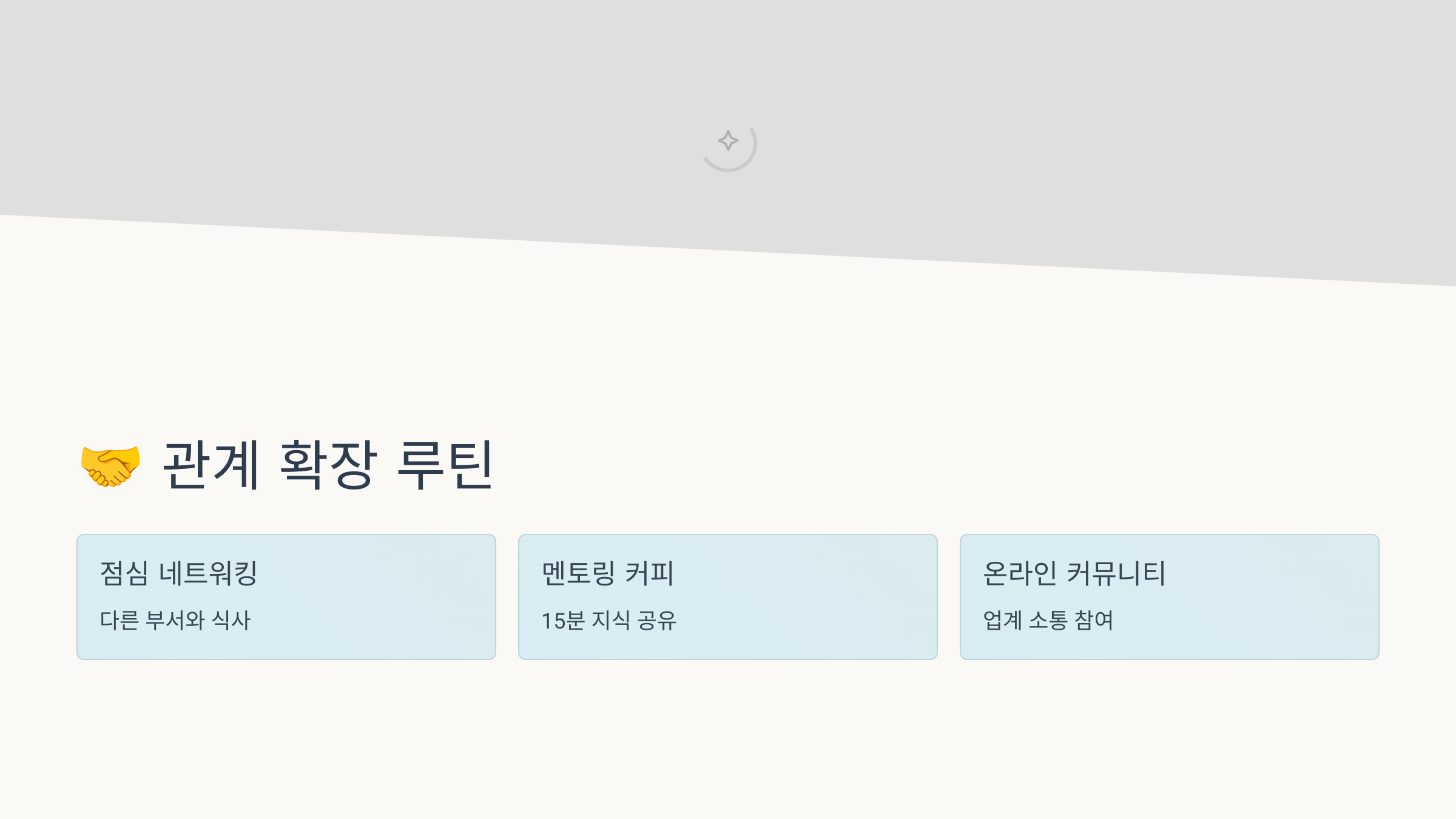 🤝 관계 확장 루틴

점심 네트워킹

다른 부서와 식사

멘토링 커피

15분 지식 공유

온라인 커뮤니티

업계 소통 참여