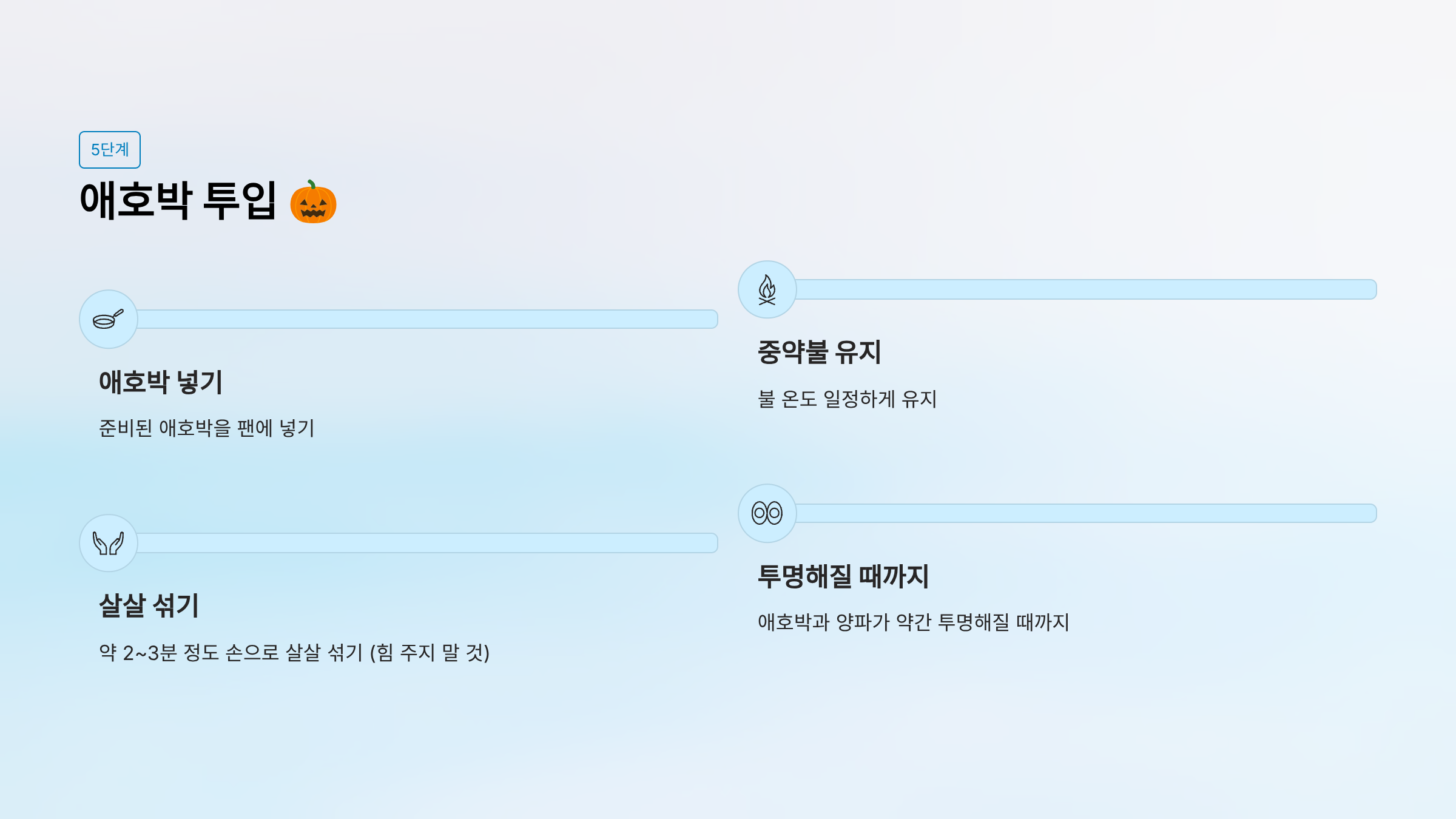 5단계

애호박 투입 🎃

애호박 넣기

준비된 애호박을 팬에 넣기

살살 섞기

약 2~3분 정도 손으로 살살 섞기 (힘 주지 말 것)

중약불 유지

불 온도 일정하게 유지

투명해질 때까지

애호박과 양파가 약간 투명해질 때까지