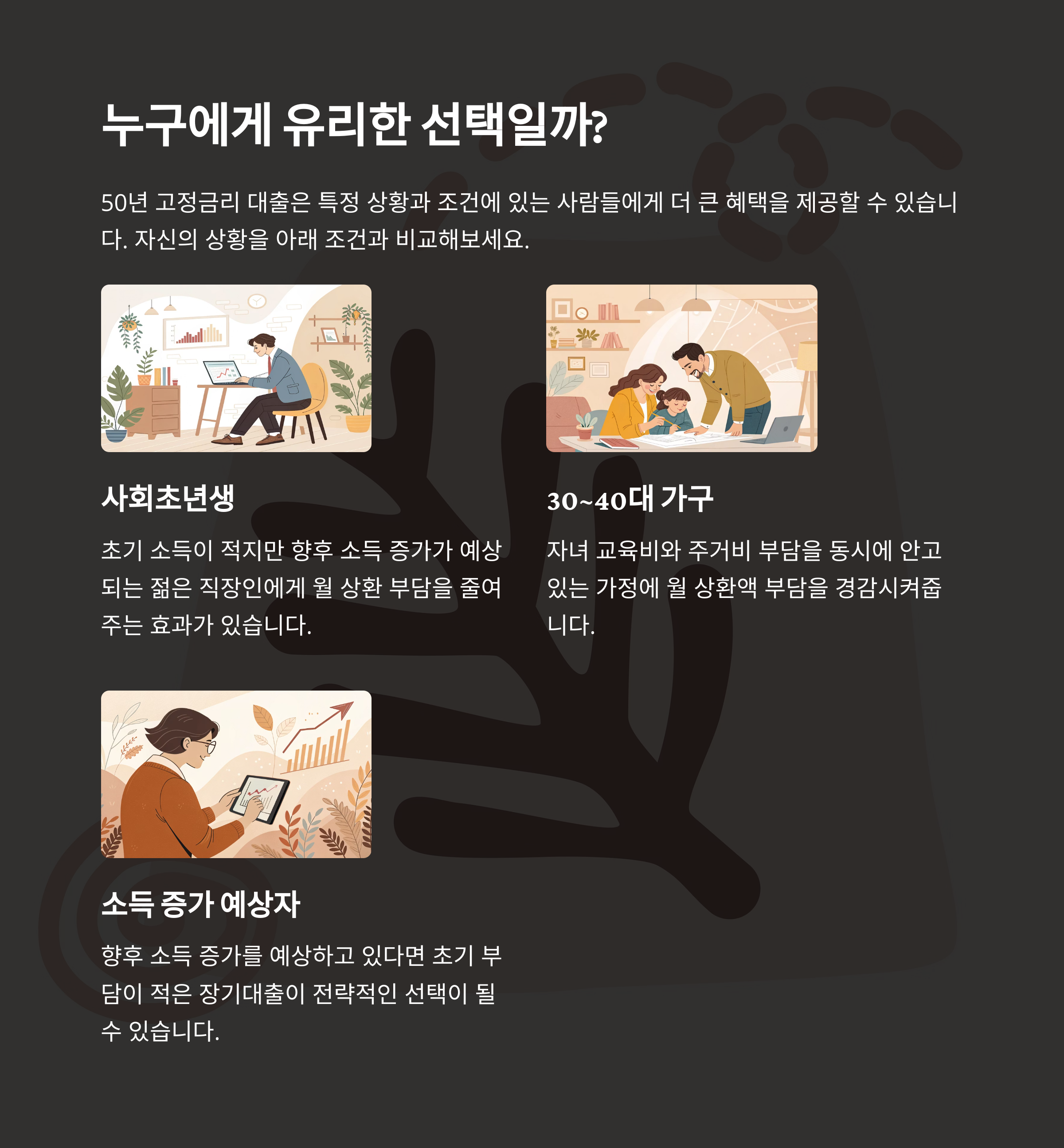 누구에게 유리한 선택일까?

50년 고정금리 대출은 특정 상황과 조건에 있는 사람들에게 더 큰 혜택을 제공할 수 있습니다. 자신의 상황을 아래 조건과 비교해보세요.

사회초년생

초기 소득이 적지만 향후 소득 증가가 예상되는 젊은 직장인에게 월 상환 부담을 줄여주는 효과가 있습니다.

30~40대 가구

자녀 교육비와 주거비 부담을 동시에 안고 있는 가정에 월 상환액 부담을 경감시켜줍니다.

소득 증가 예상자

향후 소득 증가를 예상하고 있다면 초기 부담이 적은 장기대출이 전략적인 선택이 될 수 있습니다.