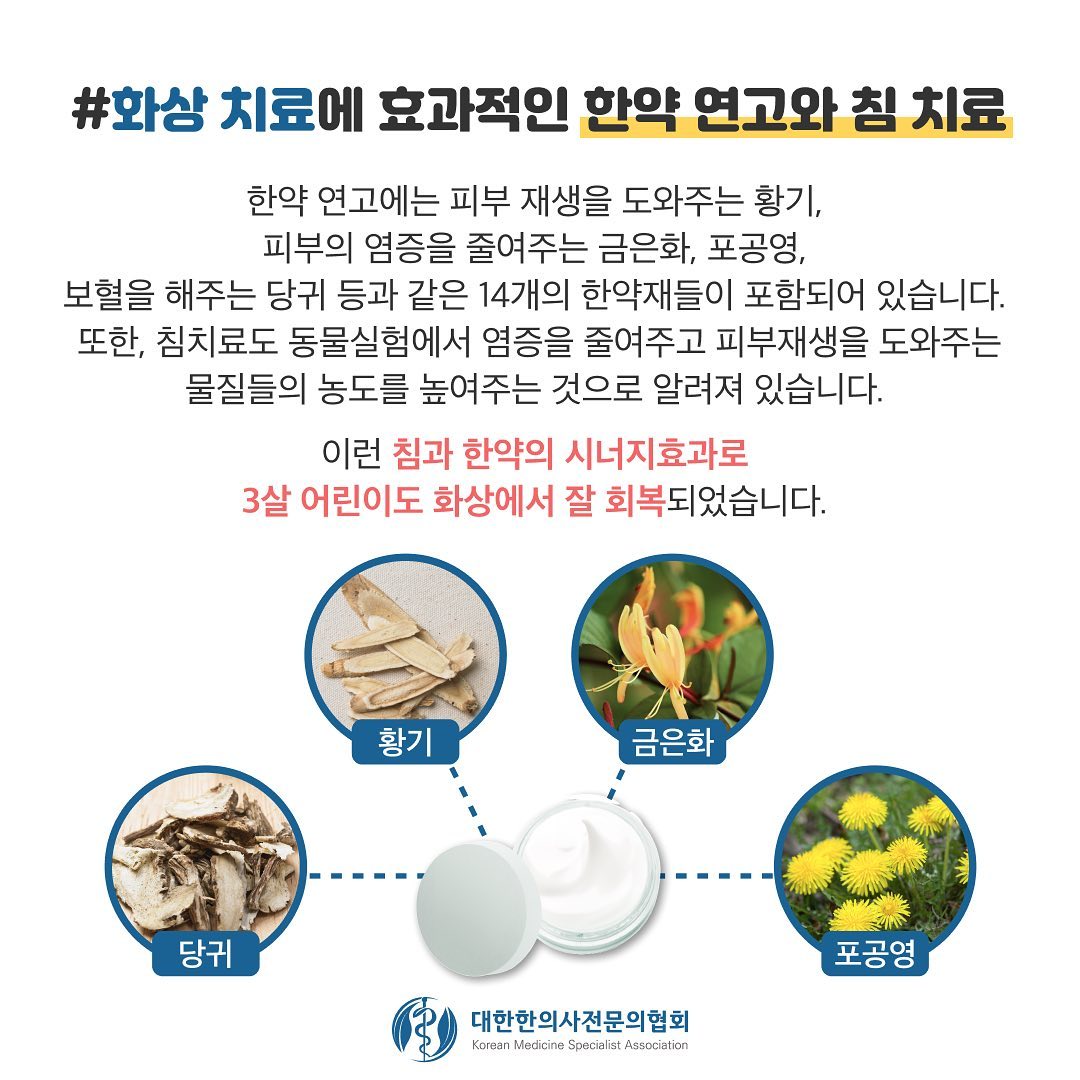 #화상 치료에 효과적인 한약 연고와 침 치료

한약 연고에는 피부 재생을 도와주는 황기, 피부의 염증을 줄여주는 금은화, 포공영, 보혈을 해주는 당귀 등과 같은 14개의 한약재들이 포함되어 있습니다. 또한, 침치료도 동물실험에서 염증을 줄여주고 피부재생을 도와주는 물질들의 농도를 높여주는 것으로 알려져 있습니다.

이런 침과 한약의 시너지효과로 3살 어린이도 화상에서 잘 회복되었습니다.

황기

금은화

당귀

포공영

대한한의사전문의협회
Korean Medicine Specialist Association