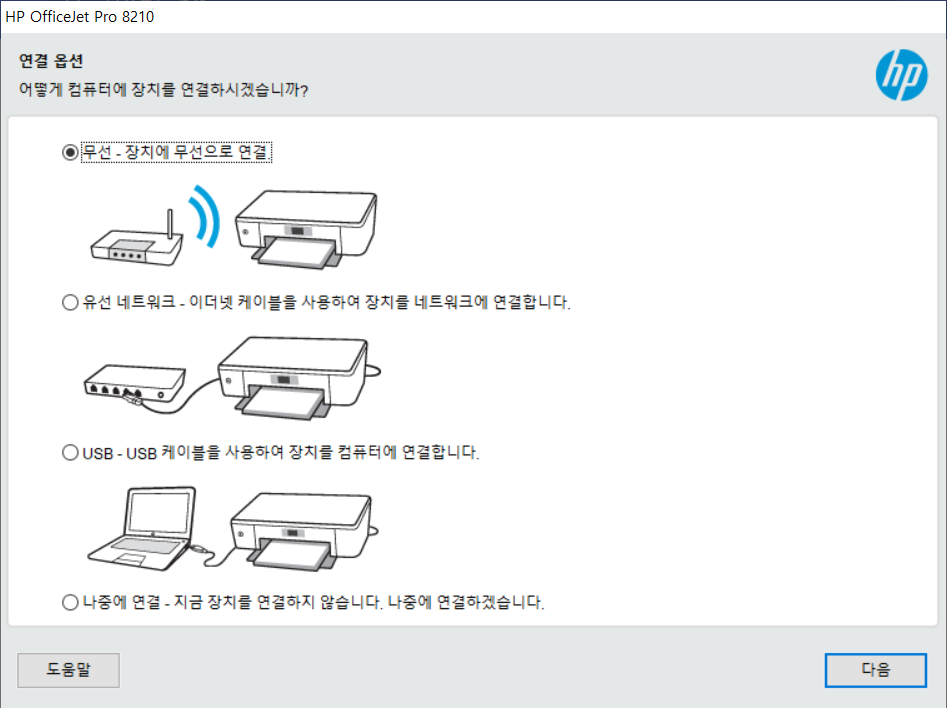 HP OfficeJet Pro 8210

연결 옵션
어떻게 컴퓨터에 장치를 연결하시겠습니까?

hp

무선 - 장치에 무선으로 연결

유선 네트워크 - 이더넷 케이블을 사용하여 장치를 네트워크에 연결합니다.

USB - USB 케이블을 사용하여 장치를 컴퓨터에 연결합니다.

나중에 연결 - 지금 장치를 연결하지 않습니다. 나중에 연결하겠습니다.

도움말

다음