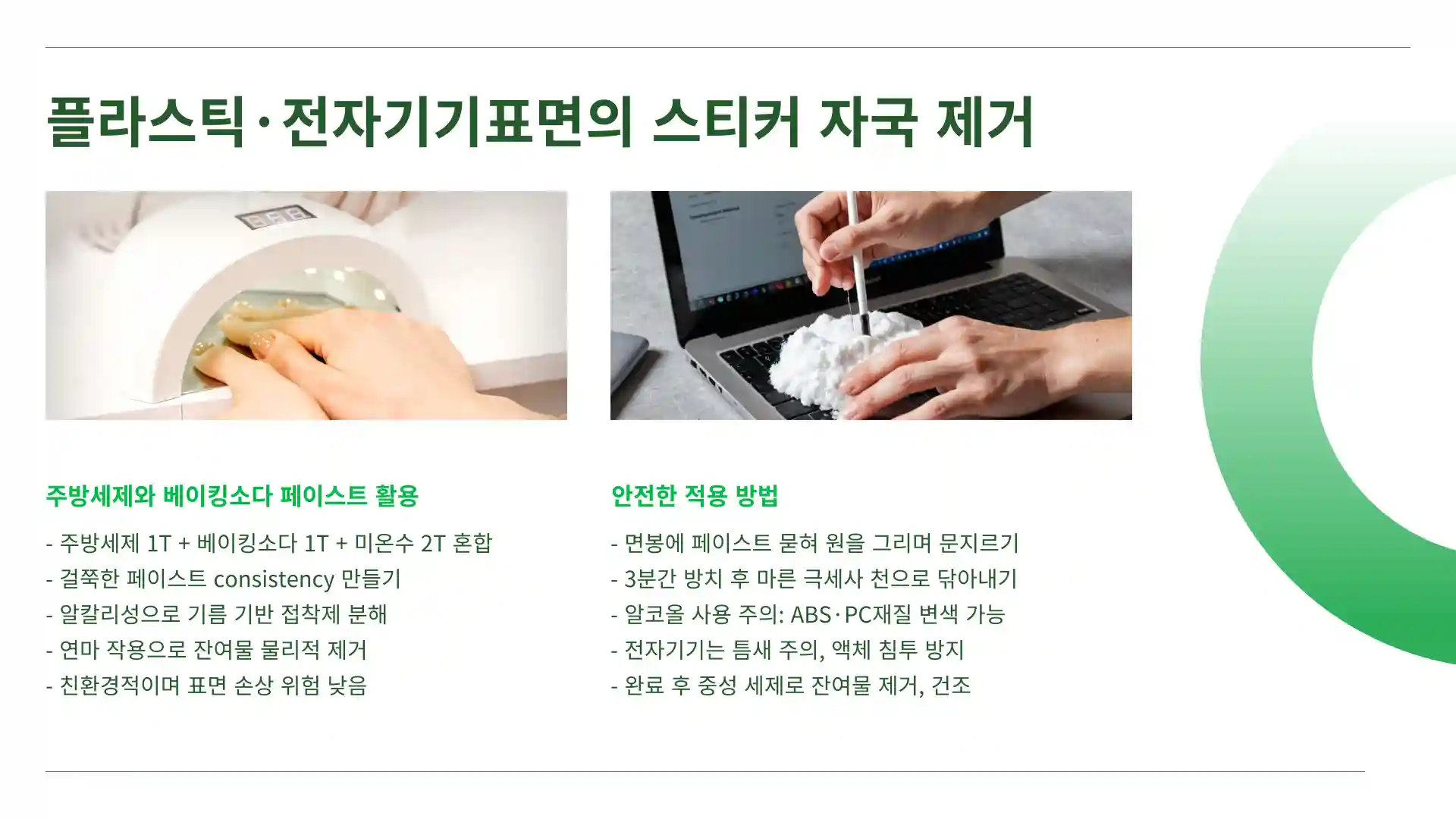 플라스틱·전자기기표면의 스티커 자국 제거

주방세제와 베이킹소다 페이스트 활용

- 주방세제 1T + 베이킹소다 1T + 미온수 2T 혼합
- 걸쭉한 페이스트 consistency 만들기
- 알칼리성으로 기름 기반 접착제 분해
- 연마 작용으로 잔여물 물리적 제거
- 친환경적이며 표면 손상 위험 낮음

안전한 적용 방법

- 면봉에 페이스트 묻혀 원을 그리며 문지르기
- 3분간 방치 후 마른 극세사 천으로 닦아내기
- 알코올 사용 주의: ABS·PC재질 변색 가능
- 전자기기는 틈새 주의, 액체 침투 방지
- 완료 후 중성 세제로 잔여물 제거, 건조