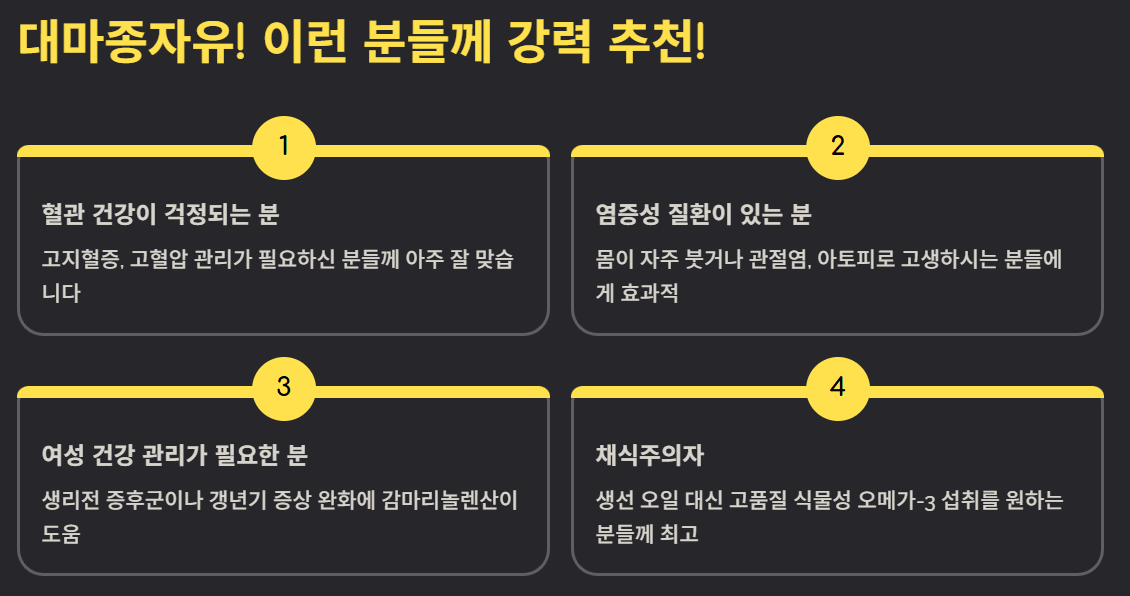 대마종자유! 이런 분들께 강력 추천!

1

혈관 건강이 걱정되는 분

고지혈증, 고혈압 관리가 필요하신 분들께 아주 잘 맞습니다

2

염증성 질환이 있는 분

몸이 자주 붓거나 관절염, 아토피로 고생하시는 분들에게 효과적

3

여성 건강 관리가 필요한 분

생리전 증후군이나 갱년기 증상 완화에 감마리놀렌산이 도움

4

채식주의자

생선 오일 대신 고품질 식물성 오메가-3 섭취를 원하는 분들께 최고