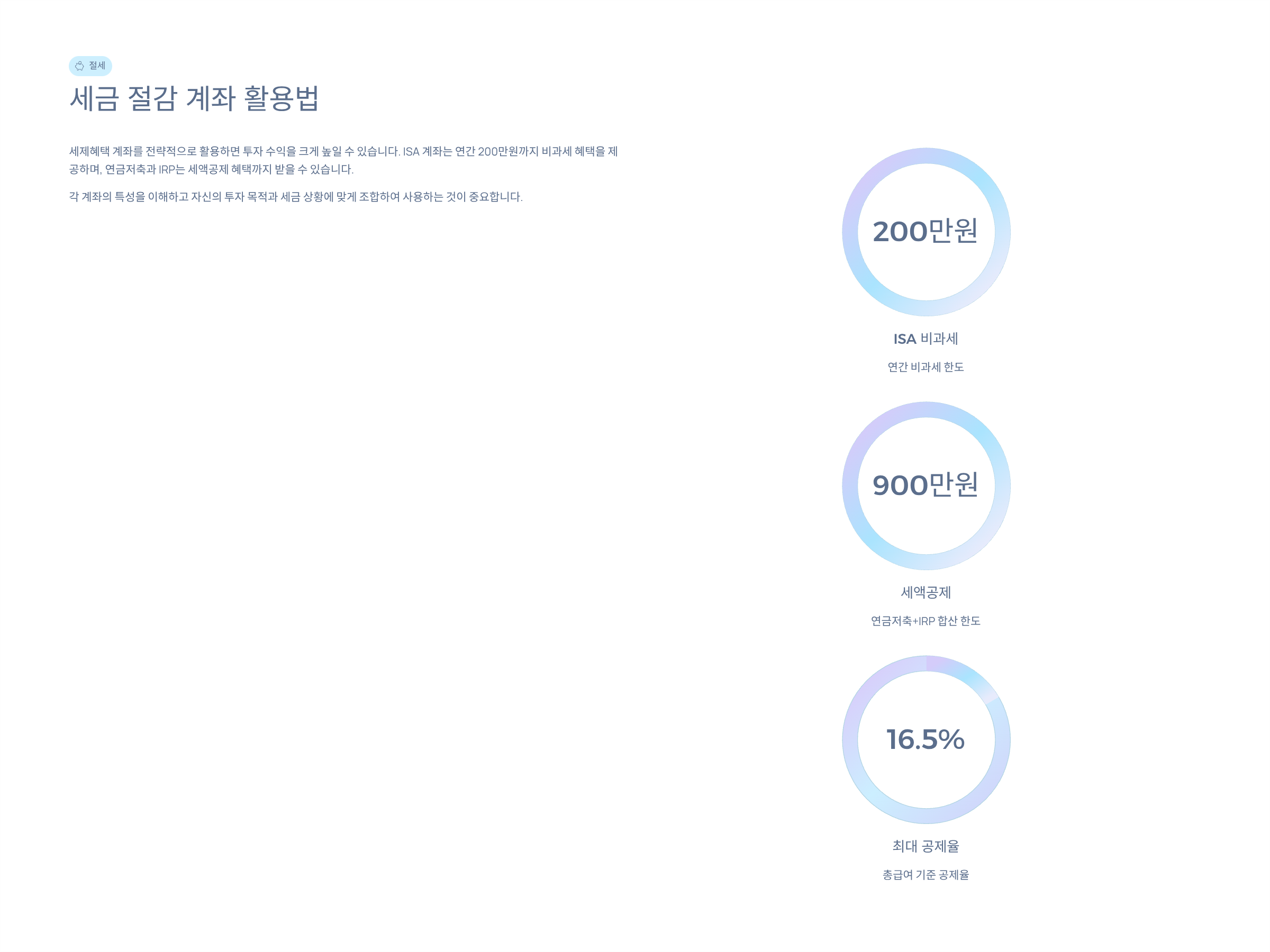 절세

세금 절감 계좌 활용법

세제혜택 계좌를 전략적으로 활용하면 투자 수익을 크게 높일 수 있습니다. ISA 계좌는 연간 200만원까지 비과세 혜택을 제공하며, 연금저축과 IRP는 세액공제 혜택까지 받을 수 있습니다.

각 계좌의 특성을 이해하고 자신의 투자 목적과 세금 상황에 맞게 조합하여 사용하는 것이 중요합니다.

200만원

ISA 비과세

연간 비과세 한도

900만원

세액공제

연금저축+IRP 합산 한도

16.5%

최대 공제율

총급여 기준 공제율