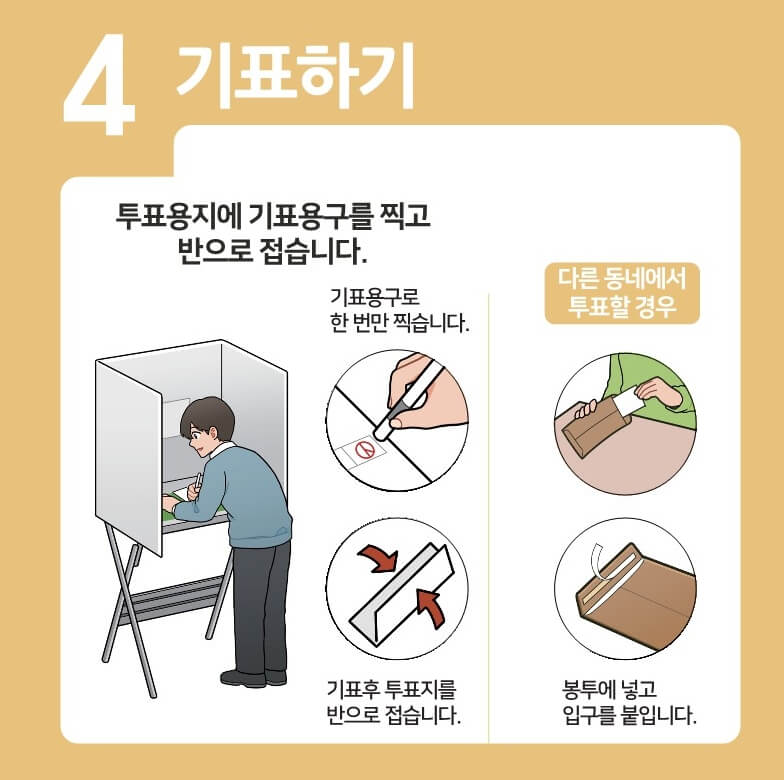 4 기표하기

투표용지에 기표용구를 찍고
반으로 접습니다.

기표용구로
한 번만 찍습니다.

기표후 투표지를
반으로 접습니다.

다른 동네에서
투표할 경우

봉투에 넣고
입구를 붙입니다.