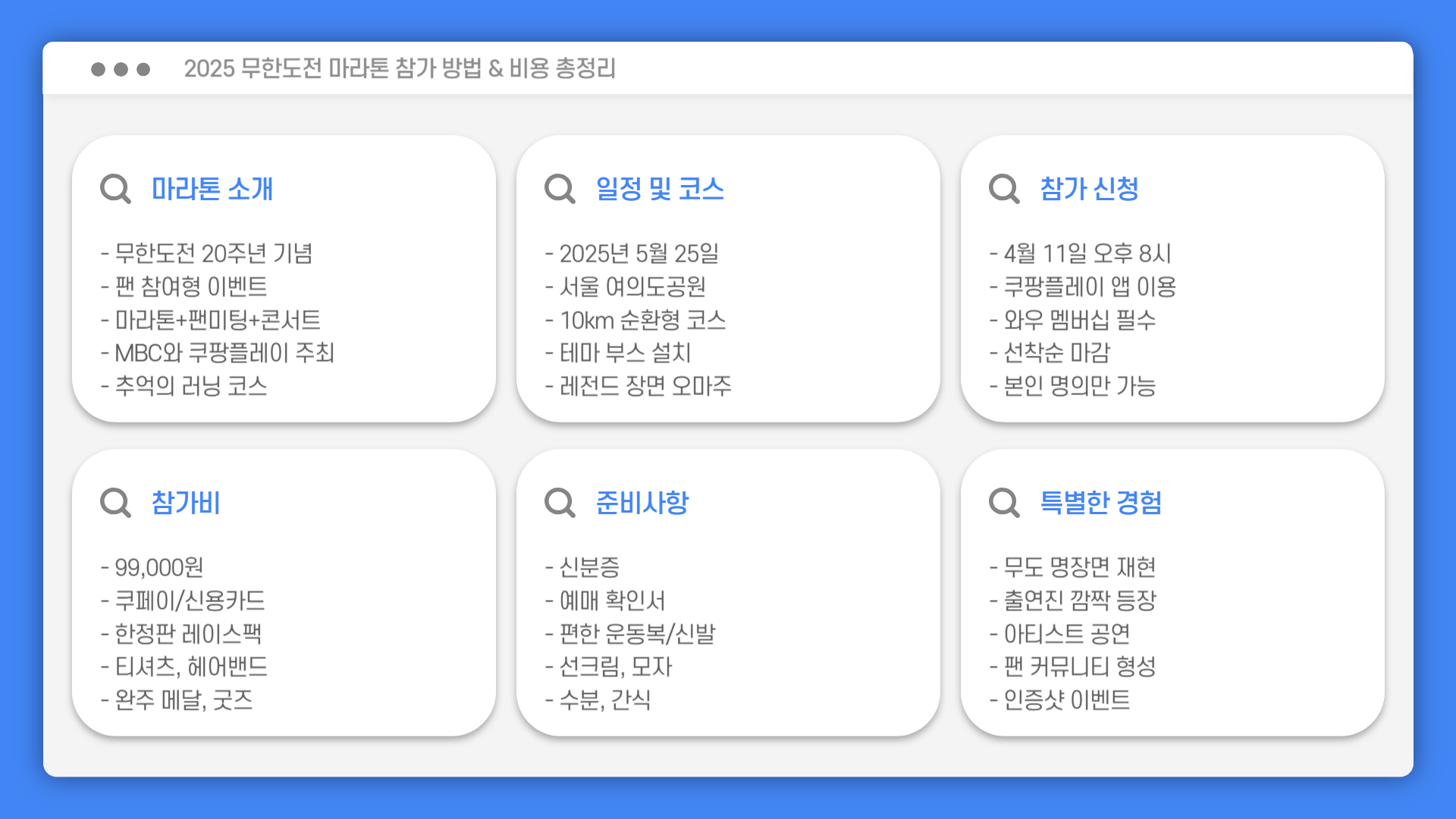 2025 무한도전 마라톤 참가 방법 & 비용 총정리

마라톤 소개

- 무한도전 20주년 기념
- 팬 참여형 이벤트
- 마라톤+팬미팅+콘서트
- MBC와 쿠팡플레이 주최
- 추억의 러닝 코스

일정 및 코스

- 2025년 5월 25일
- 서울 여의도공원
- 10km 순환형 코스
- 테마 부스 설치
- 레전드 장면 오마주

참가 신청

- 4월 11일 오후 8시
- 쿠팡플레이 앱 이용
- 와우 멤버십 필수
- 선착순 마감
- 본인 명의만 가능

참가비

- 99,000원
- 쿠페이/신용카드
- 한정판 레이스팩
- 티셔츠, 헤어밴드
- 완주 메달, 굿즈

준비사항

- 신분증
- 예매 확인서
- 편한 운동복/신발
- 선크림, 모자
- 수분, 간식

특별한 경험

- 무도 명장면 재현
- 출연진 깜짝 등장
- 아티스트 공연
- 팬 커뮤니티 형성
- 인증샷 이벤트