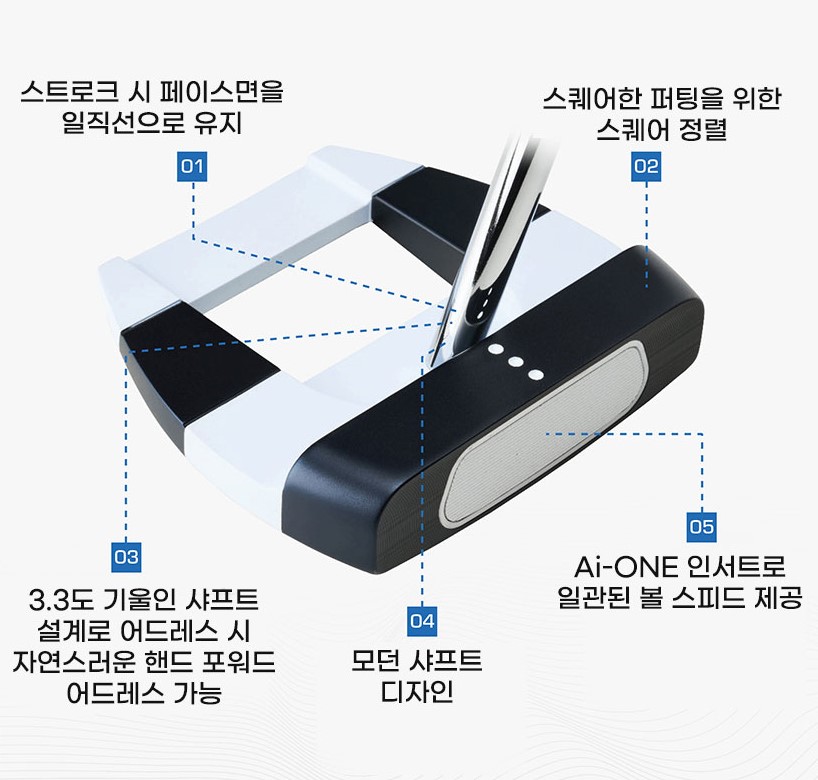 스트로크 시 페이스면을
일직선으로 유지

01

스퀘어한 퍼팅을 위한
스퀘어 정렬

02

03

3.3도 기울인 샤프트
설계로 어드레스 시
자연스러운 핸드 포워드
어드레스 가능

04

모던 샤프트
디자인

05

Ai-ONE 인서트로
일관된 볼 스피드 제공