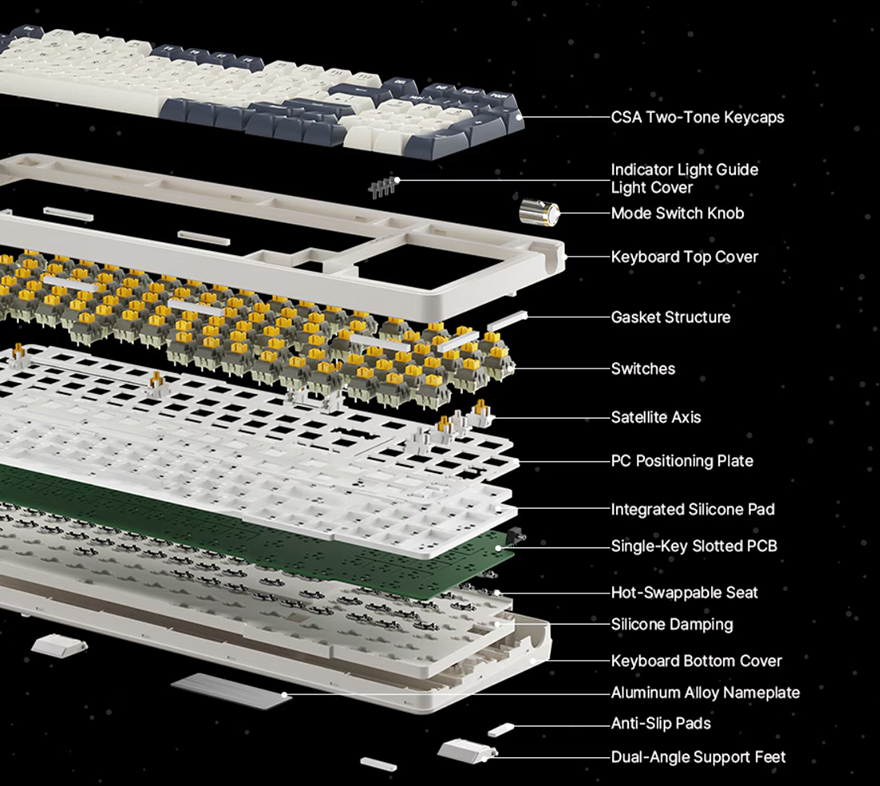 CSA Two-Tone Keycaps

Indicator Light Guide Light Cover

Mode Switch Knob

Keyboard Top Cover

Gasket Structure

Switches

Satellite Axis

PC Positioning Plate

Integrated Silicone Pad

Single-Key Slotted PCB

Hot-Swappable Seat

Silicone Damping

Keyboard Bottom Cover

Aluminum Alloy Nameplate

Anti-Slip Pads

Dual-Angle Support Feet