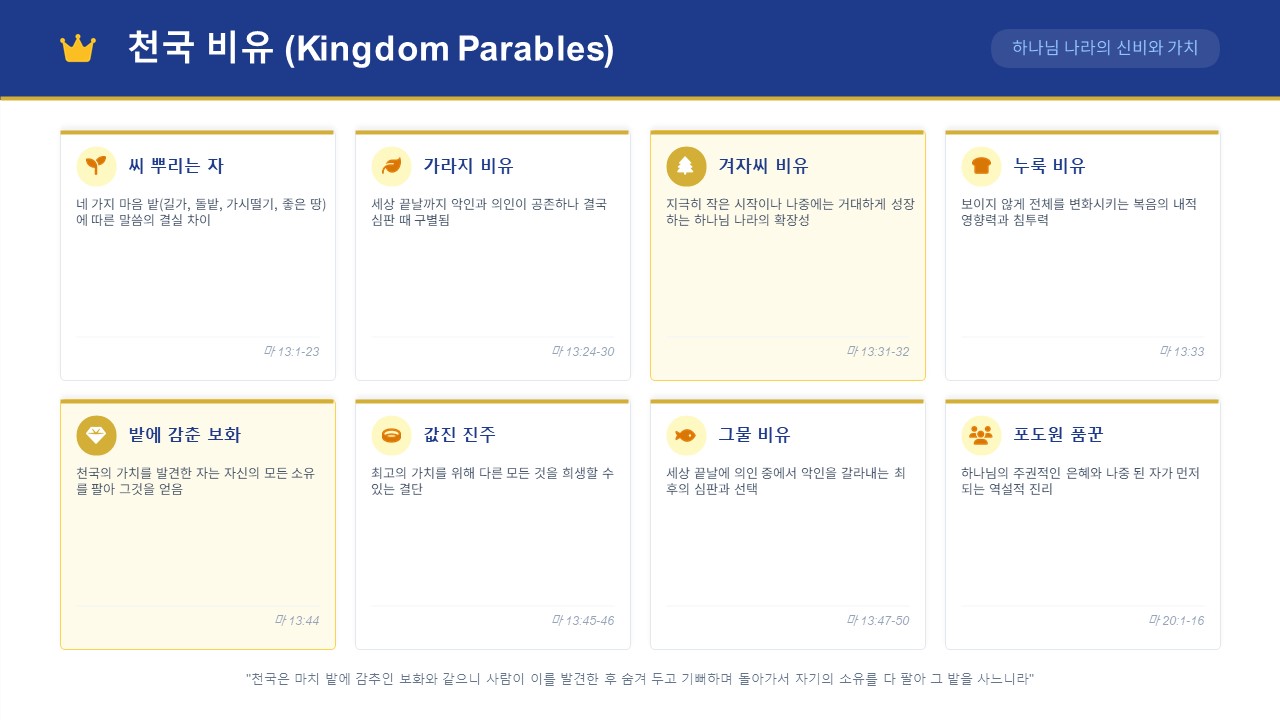 천국 비유 (Kingdom Parables)

하나님 나라의 신비와 가치

씨 뿌리는 자

네 가지 마음 밭(길가, 돌밭, 가시떨기, 좋은 땅)에 따른 말씀의 결실 차이

마 13:1-23

가라지 비유

세상 끝날까지 악인과 의인이 공존하나 결국 심판 때 구별됨

마 13:24-30

겨자씨 비유

지극히 작은 시작이나 나중에는 거대하게 성장하는 하나님 나라의 확장성

마 13:31-32

누룩 비유

보이지 않게 전체를 변화시키는 복음의 내적 영향력과 침투력

마 13:33

밭에 감춘 보화

천국의 가치를 발견한 자는 자신의 모든 소유를 팔아 그것을 얻음

마 13:44

값진 진주

최고의 가치를 위해 다른 모든 것을 희생할 수 있는 결단

마 13:45-46

그물 비유

세상 끝날에 의인 중에서 악인을 갈라내는 최후의 심판과 선택

마 13:47-50

포도원 품꾼

하나님의 주권적인 은혜와 나중 된 자가 먼저 되는 역설적 진리

마 20:1-16

"천국은 마치 밭에 감추인 보화와 같으니 사람이 이를 발견한 후 숨겨 두고 기뻐하며 돌아가서 자기의 소유를 다 팔아 그 밭을 사느니라"