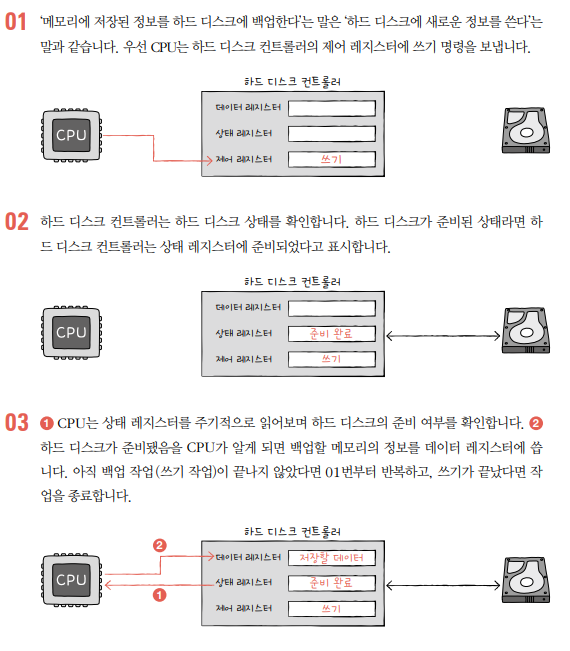 01 '메모리에 저장된 정보를 하드 디스크에 백업한다'는 말은 '하드 디스크에 새로운 정보를 쓴다'는 말과 같습니다. 우선 CPU는 하드 디스크 컨트롤러의 제어 레지스터에 쓰기 명령을 보냅니다.

하드 디스크 컨트롤러

CPU

데이터 레지스터

상태 레지스터

제어 레지스터 쓰기

02 하드 디스크 컨트롤러는 하드 디스크 상태를 확인합니다. 하드 디스크가 준비된 상태라면 하드 디스크 컨트롤러는 상태 레지스터에 준비되었다고 표시합니다.

하드 디스크 컨트롤러

CPU

데이터 레지스터

상태 레지스터 준비 완료

제어 레지스터 쓰기

03 ❶ CPU는 상태 레지스터를 주기적으로 읽어보며 하드 디스크의 준비 여부를 확인합니다. ❷ 하드 디스크가 준비됐음을 CPU가 알게 되면 백업할 메모리의 정보를 데이터 레지스터에 씁니다. 아직 백업 작업(쓰기 작업)이 끝나지 않았다면 01번부터 반복하고, 쓰기가 끝났다면 작업을 종료합니다.

하드 디스크 컨트롤러

CPU

❷

❶

데이터 레지스터 저장할 데이터

상태 레지스터 준비 완료

제어 레지스터 쓰기