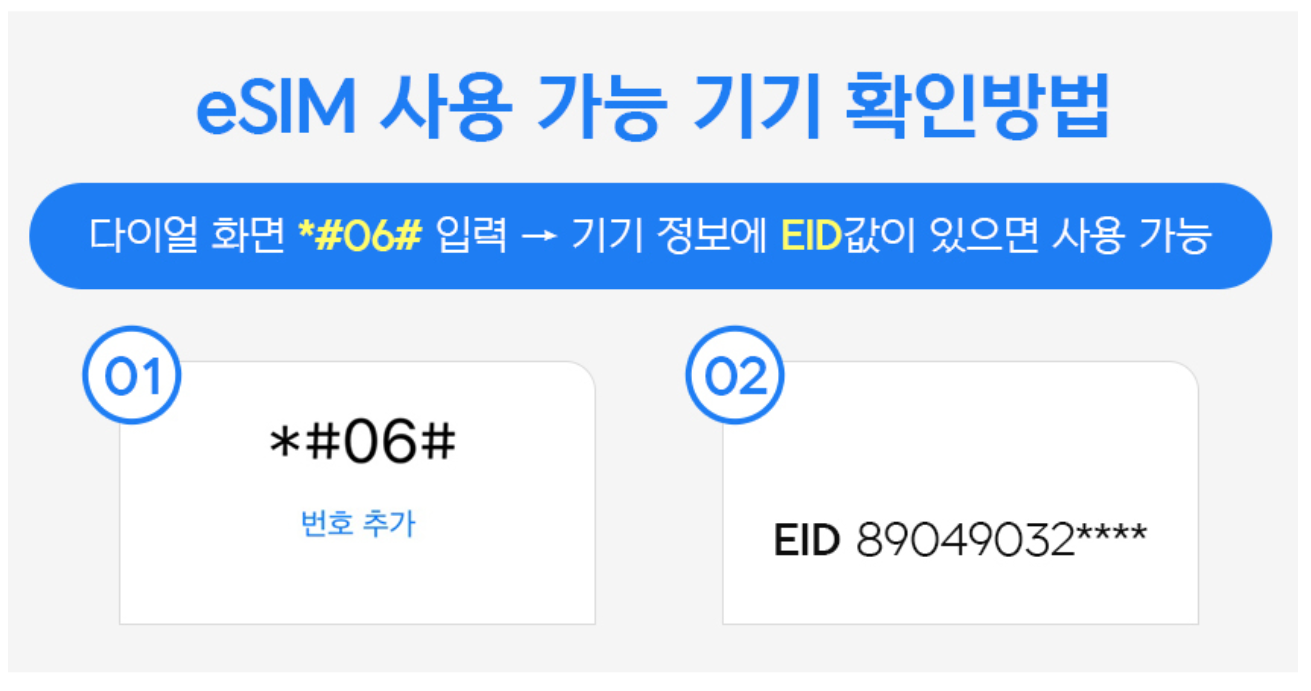 eSIM 사용 가능 기기 확인방법

다이얼 화면 *#06# 입력 → 기기 정보에 EID값이 있으면 사용 가능

01

*#06#

번호 추가

02

EID 89049032****