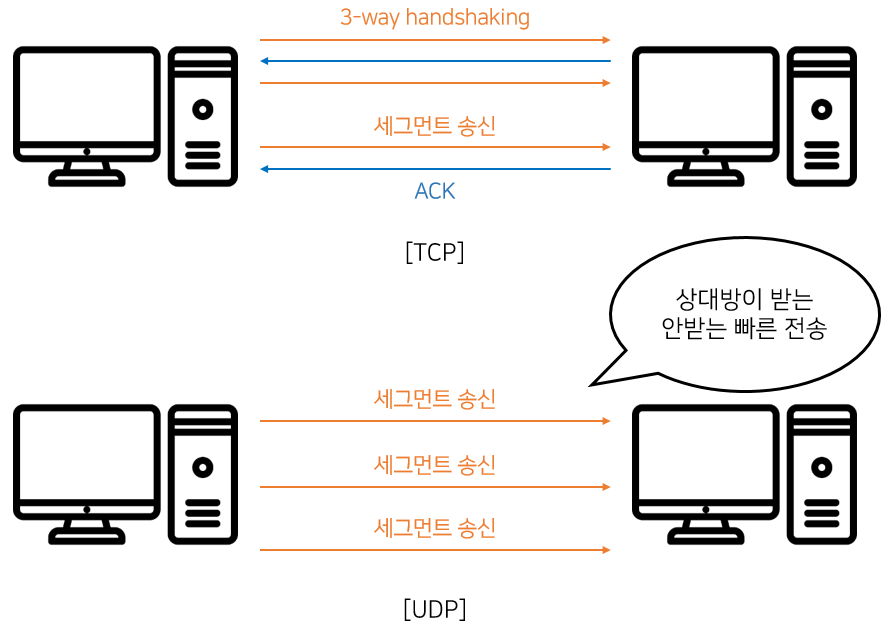 3-way handshaking

세그먼트 송신

ACK

[TCP]

상대방이 받는
안받는 빠른 전송

세그먼트 송신

세그먼트 송신

세그먼트 송신

[UDP]