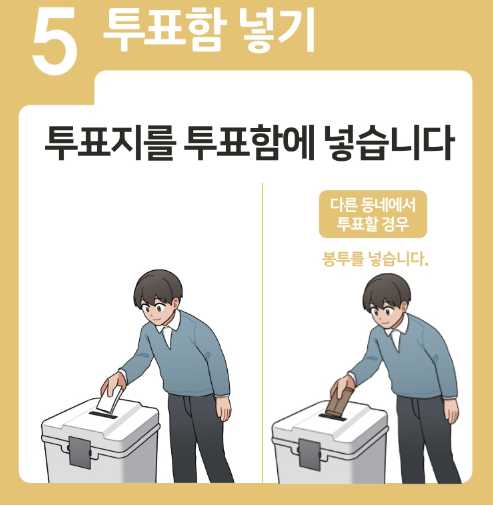 5 투표함 넣기

투표지를 투표함에 넣습니다

다른 동네에서 투표할 경우

봉투를 넣습니다.