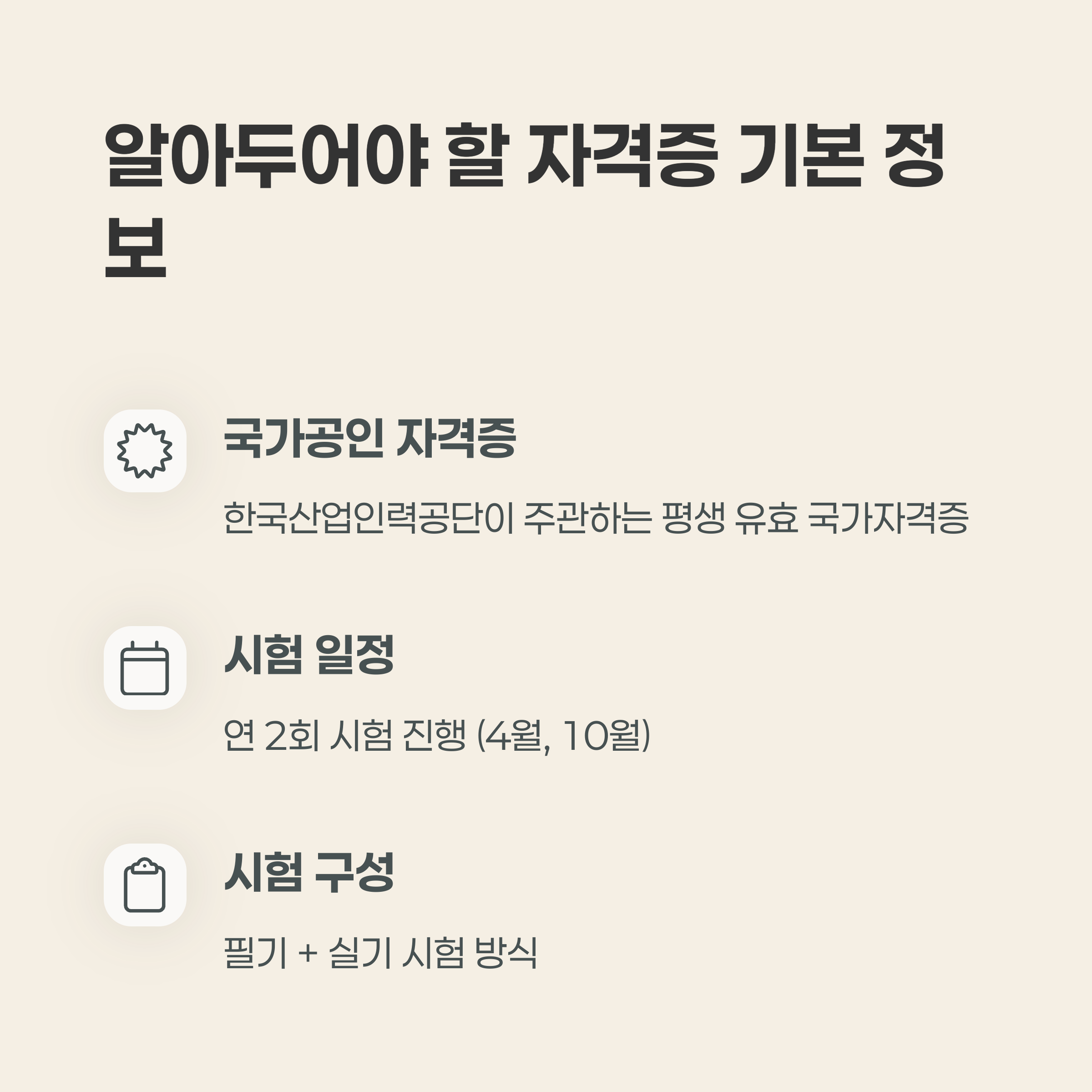 알아두어야 할 자격증 기본 정보

국가공인 자격증

한국산업인력공단이 주관하는 평생 유효 국가자격증

시험 일정

연 2회 시험 진행 (4월, 10월)

시험 구성

필기 + 실기 시험 방식