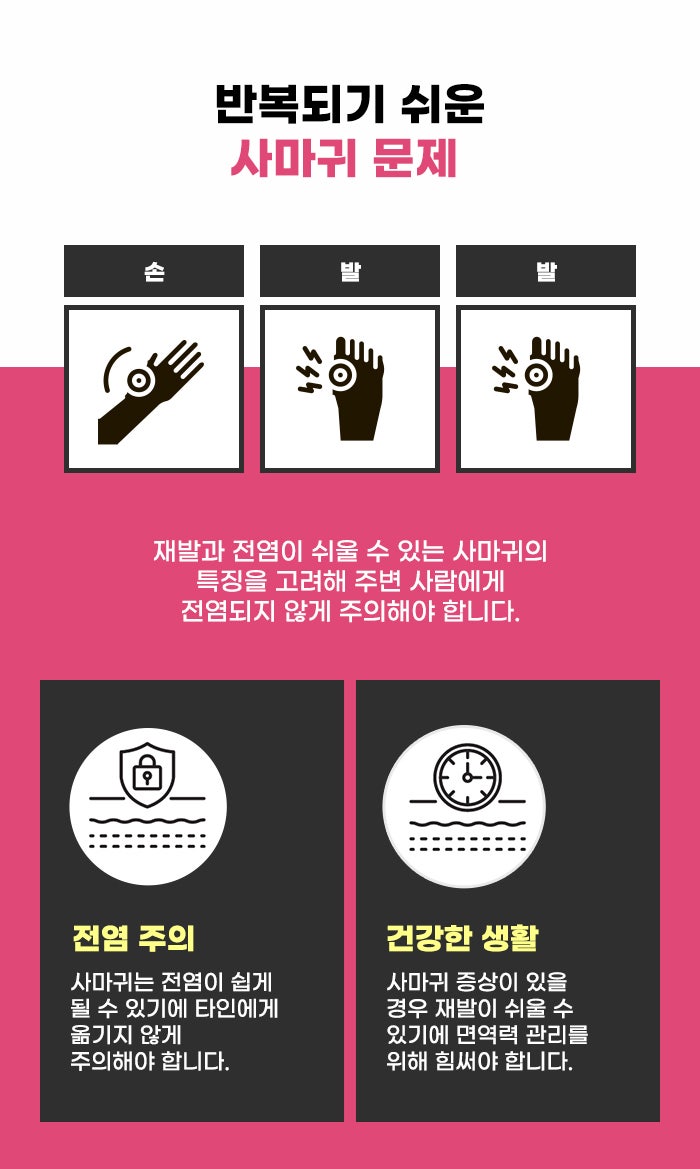 반복되기 쉬운
사마귀 문제

손

발

발

재발과 전염이 쉬울 수 있는 사마귀의 특징을 고려해 주변 사람에게 전염되지 않게 주의해야 합니다.

전염 주의

사마귀는 전염이 쉽게 될 수 있기에 타인에게 옮기지 않게 주의해야 합니다.

건강한 생활

사마귀 증상이 있을 경우 재발이 쉬울 수 있기에 면역력 관리를 위해 힘써야 합니다.