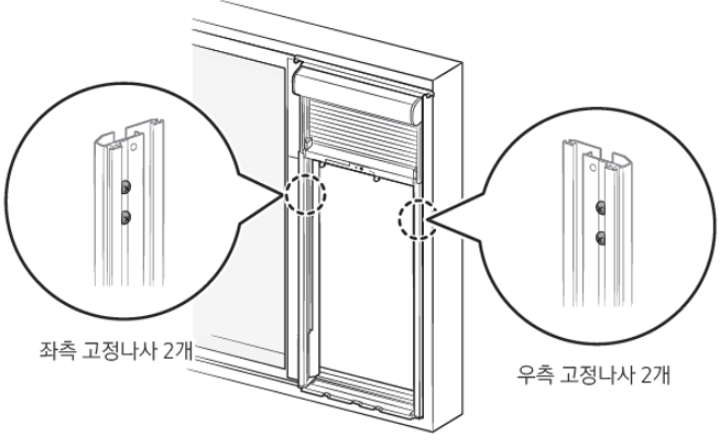 좌측 고정나사 2개

우측 고정나사 2개