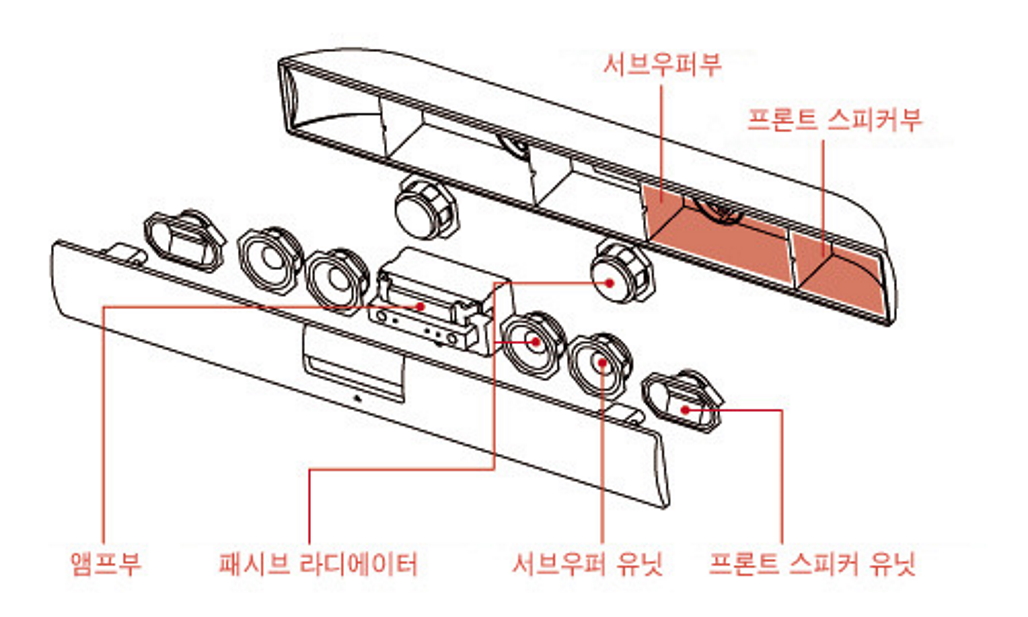 서브우퍼부
프론트 스피커부
앰프부
패시브 라디에이터
서브우퍼 유닛
프론트 스피커 유닛