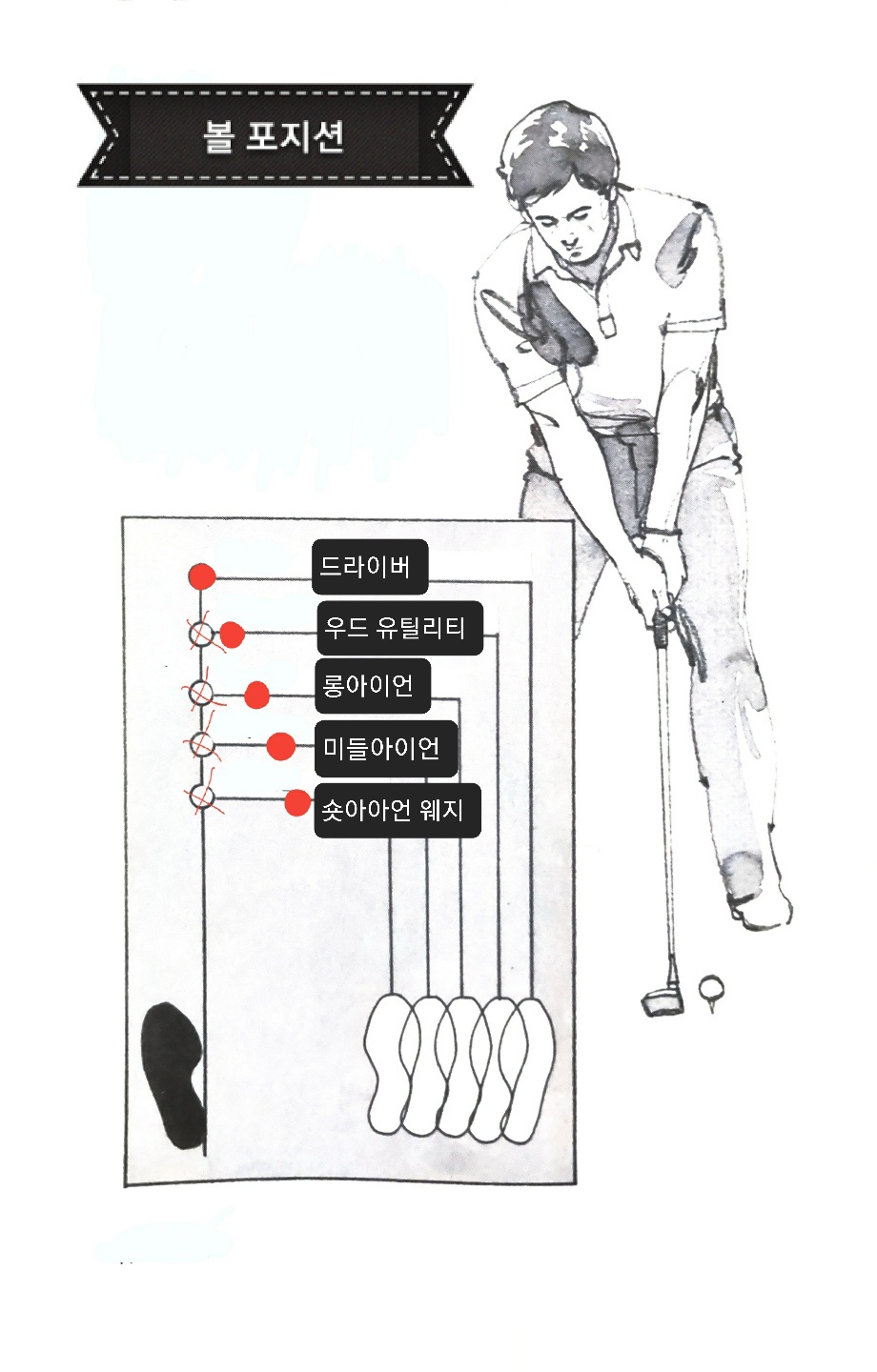 볼 포지션

드라이버

우드 유틸리티

롱아이언

미들아이언

숏아아언 웨지