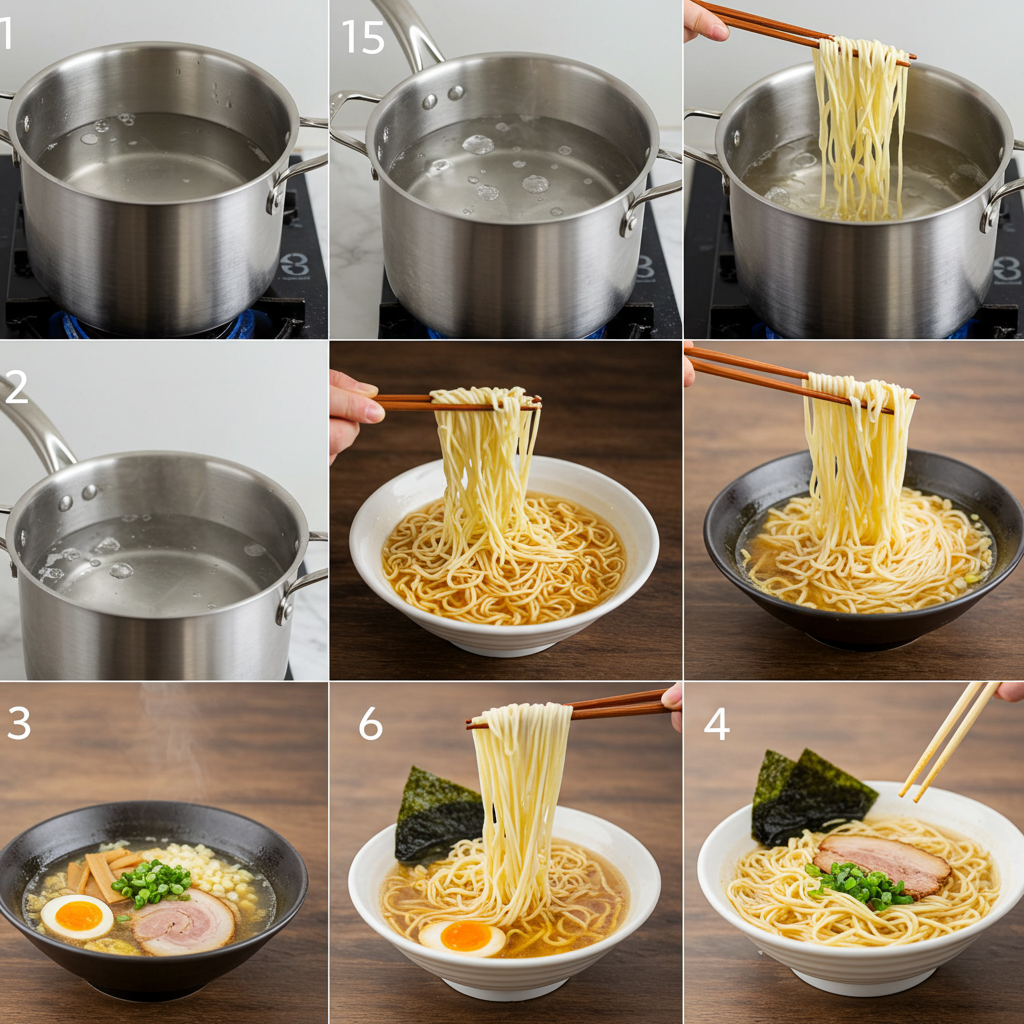 1

15

2

3

6

4