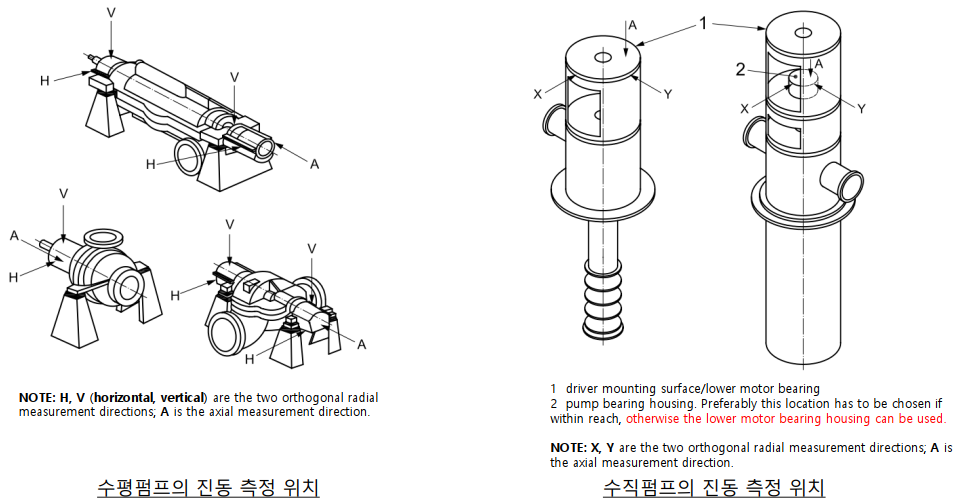 V
H
V
H
A

V
A
H

V
V
H
H
A

NOTE: H, V (horizontal, vertical) are the two orthogonal radial measurement directions; A is the axial measurement direction.

수평펌프의 진동 측정 위치

A
1
X
Y
2
A
X
Y

1 driver mounting surface/lower motor bearing
2 pump bearing housing. Preferably this location has to be chosen if within reach, otherwise the lower motor bearing housing can be used.

NOTE: X, Y are the two orthogonal radial measurement directions; A is the axial measurement direction.

수직펌프의 진동 측정 위치