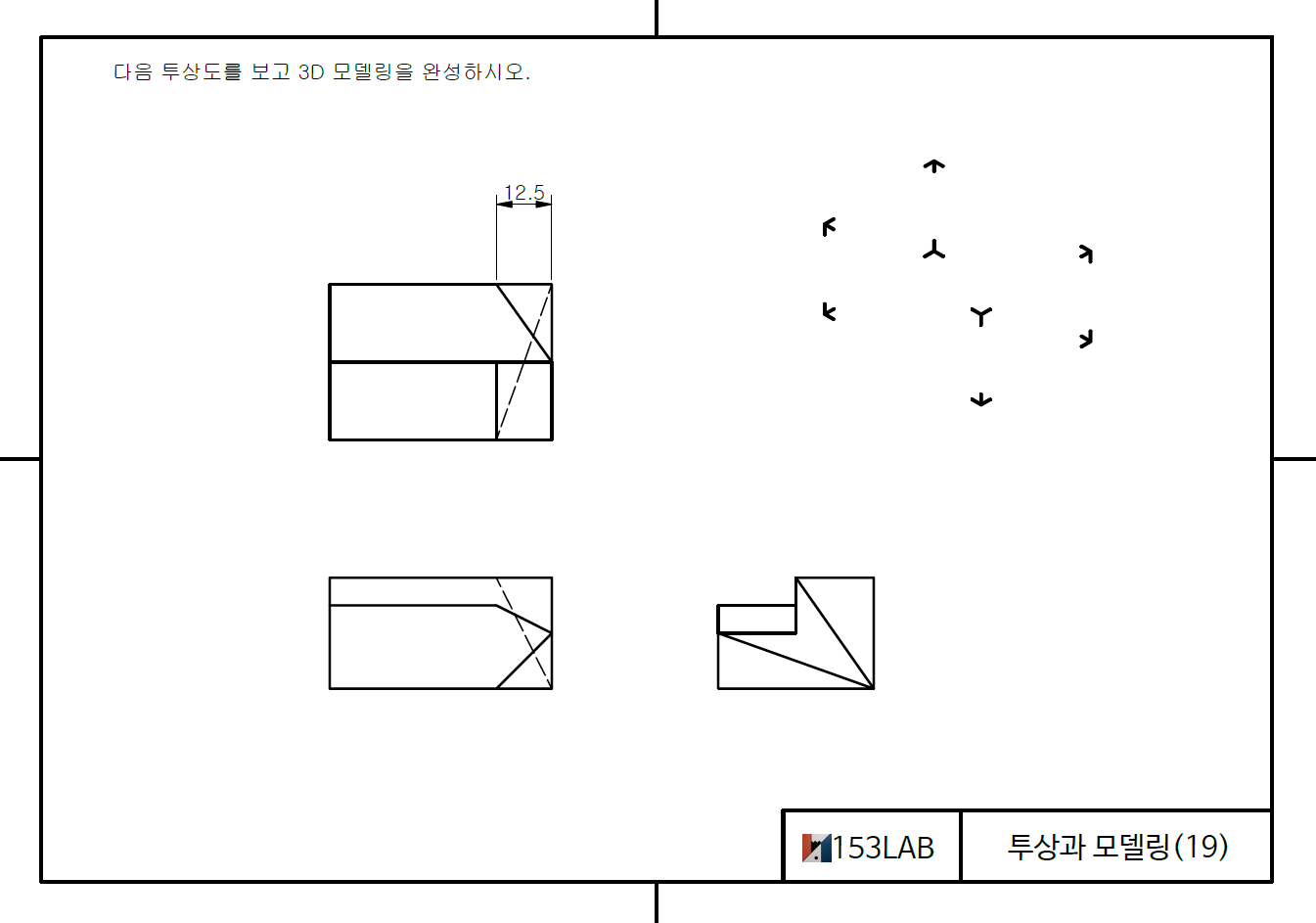 다음 투상도를 보고 3D 모델링을 완성하시오.

12.5

153LAB

투상과 모델링(19)