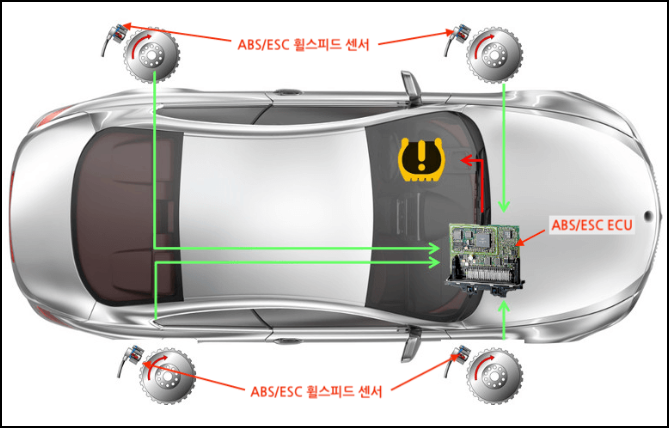 ABS/ESC 휠스피드 센서

ABS/ESC ECU

ABS/ESC 휠스피드 센서